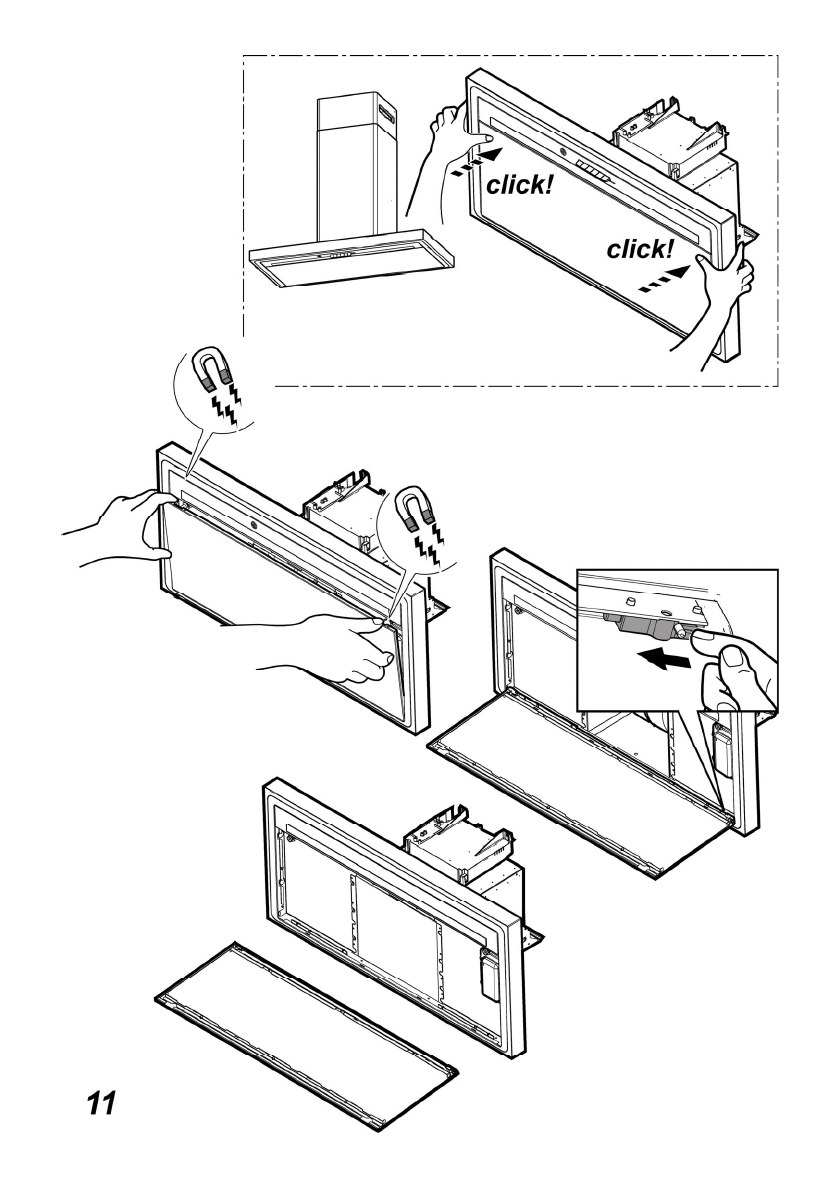 click!

click!

11