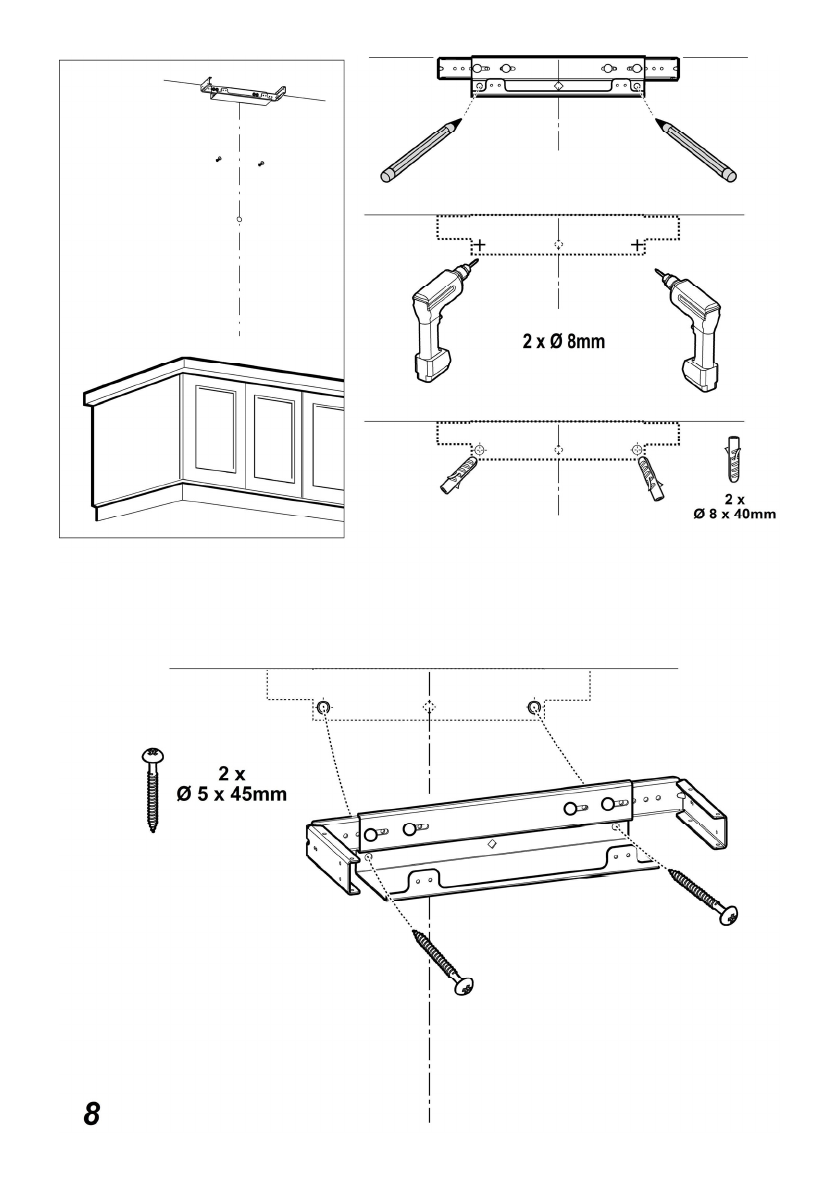 2 x Ø 8mm

2 x
Ø 8 x 40mm

2 x
Ø 5 x 45mm

8