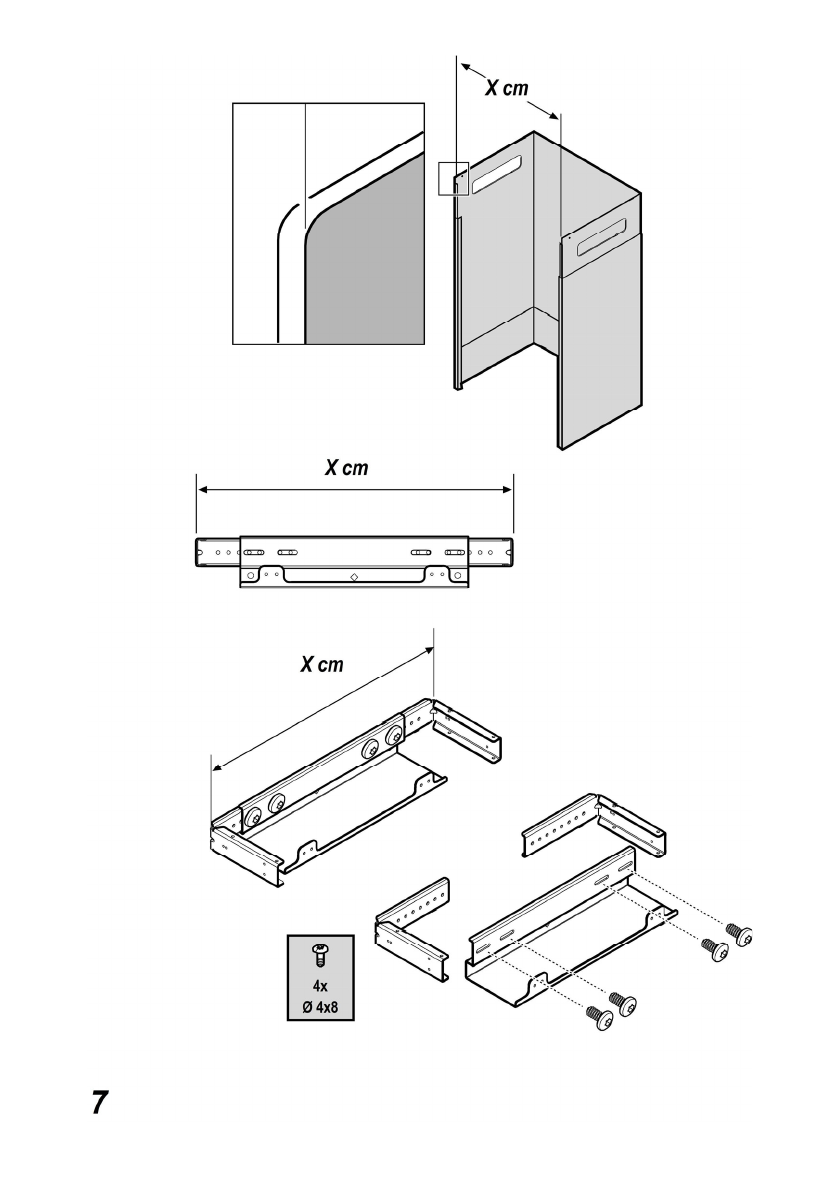 X cm

X cm

X cm

4x
Ø 4x8

7