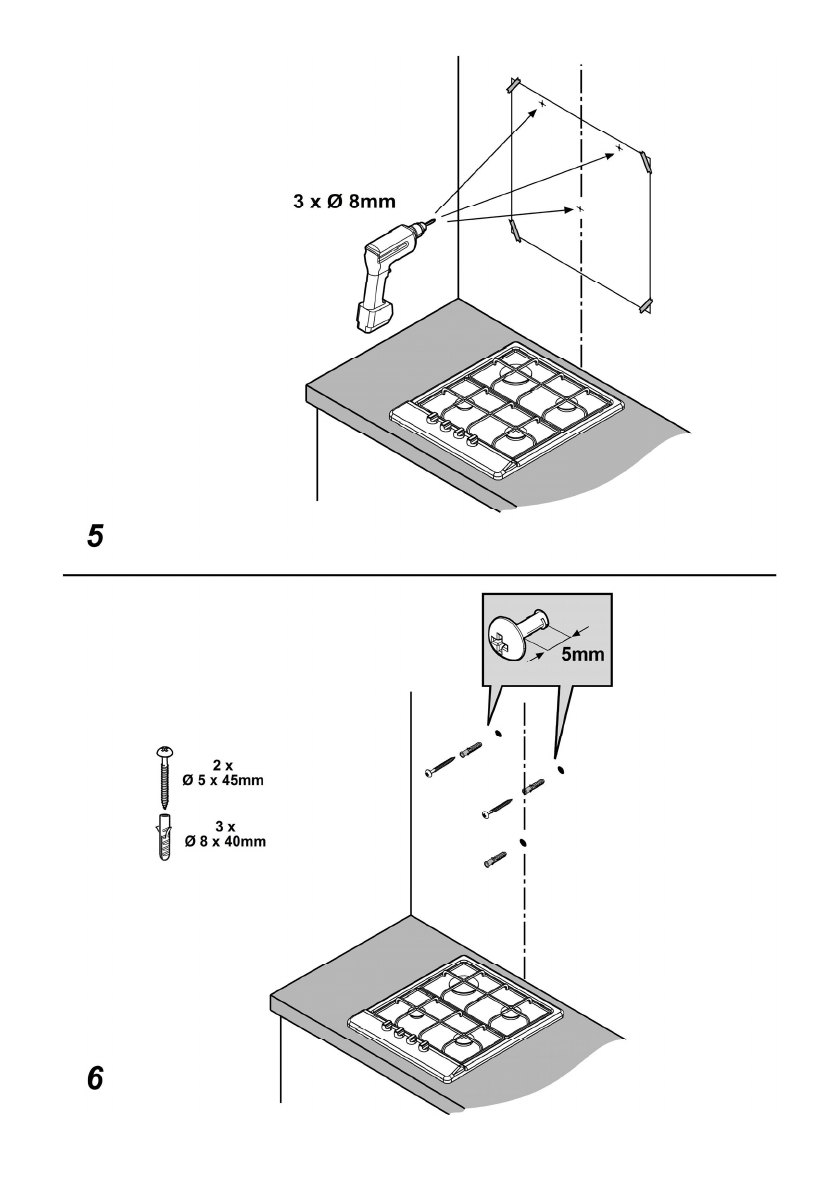 3 x Ø 8mm

5

5mm

2 x
Ø 5 x 45mm

3 x
Ø 8 x 40mm

6