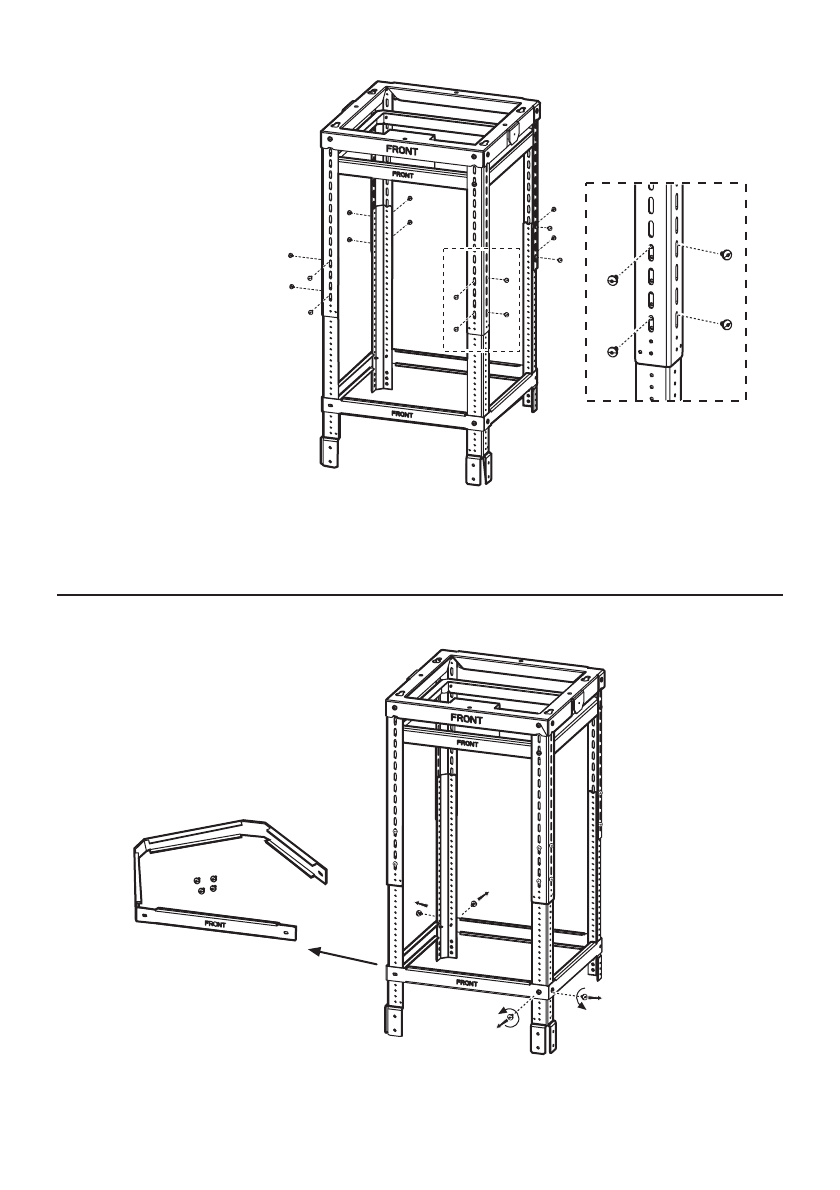 FRONT
FRONT
FRONT

FRONT
FRONT
FRONT
FRONT