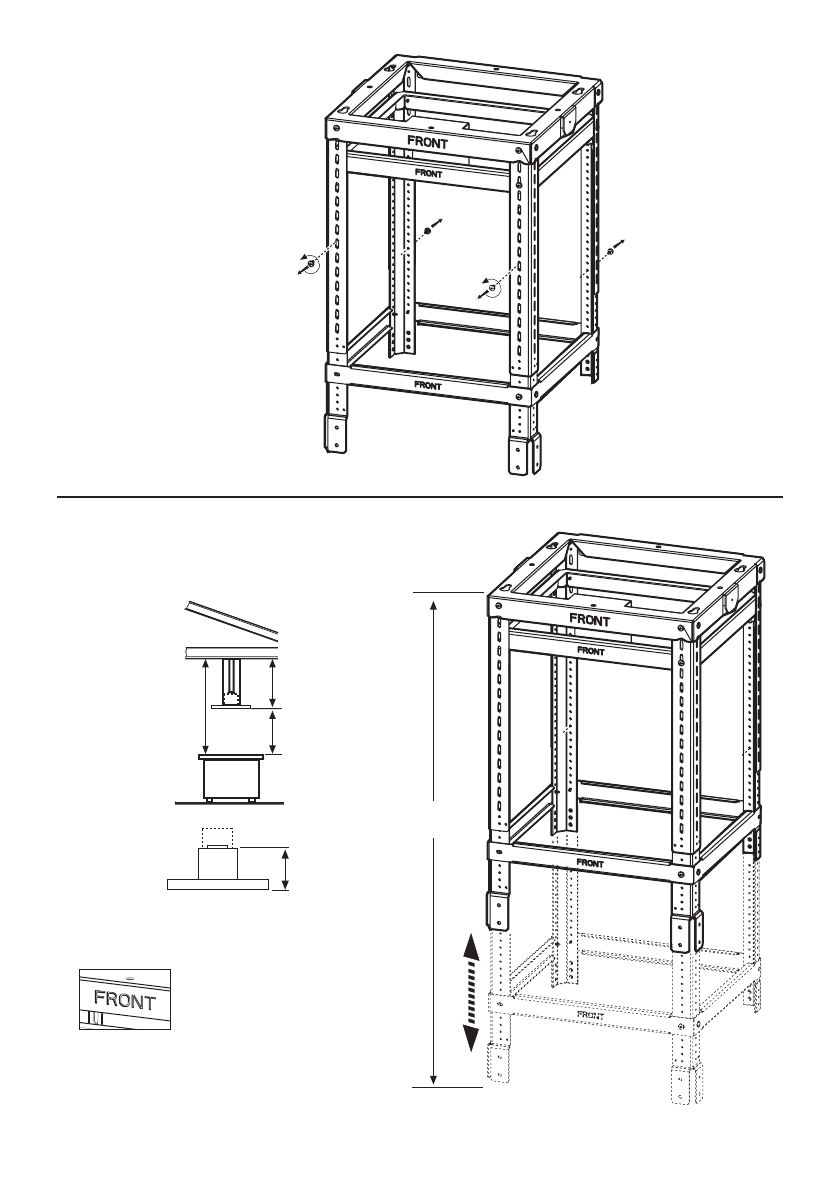 FRONT

FRONT

FRONT

FRONT

FRONT

FRONT

FRONT

FRONT