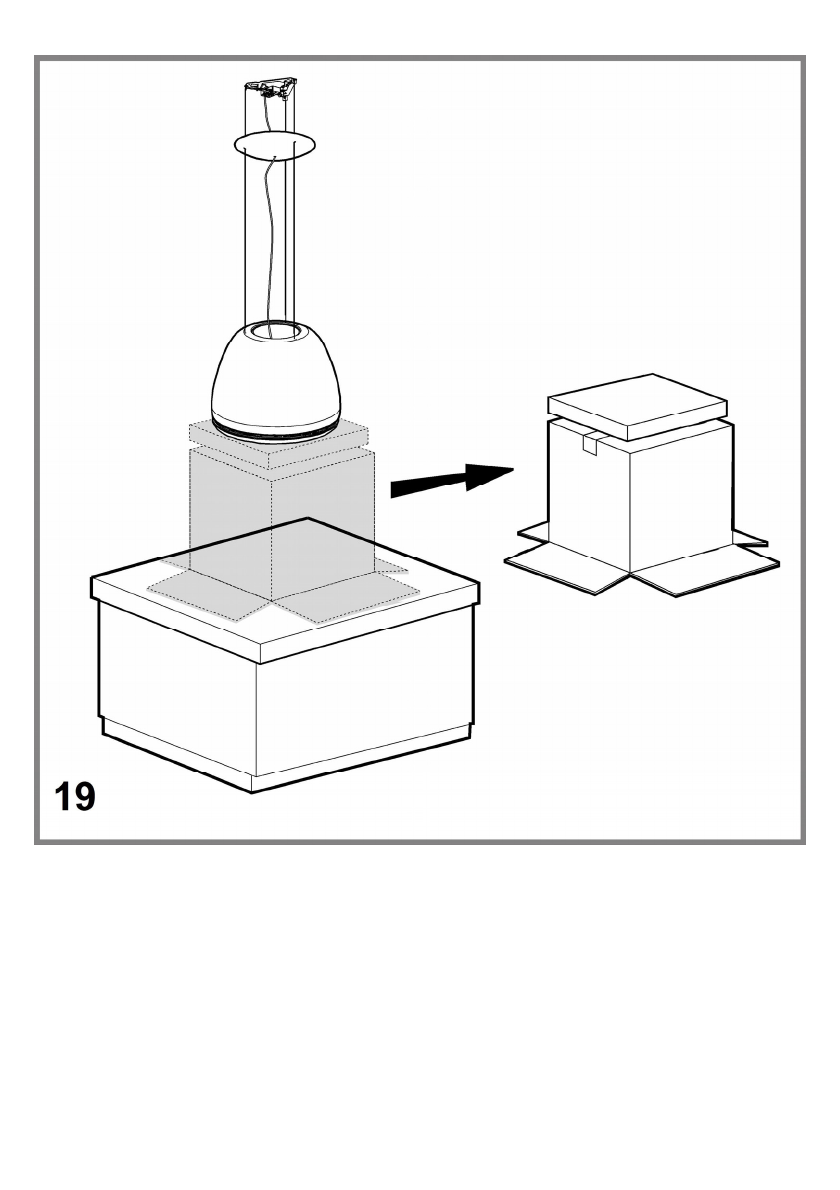 19