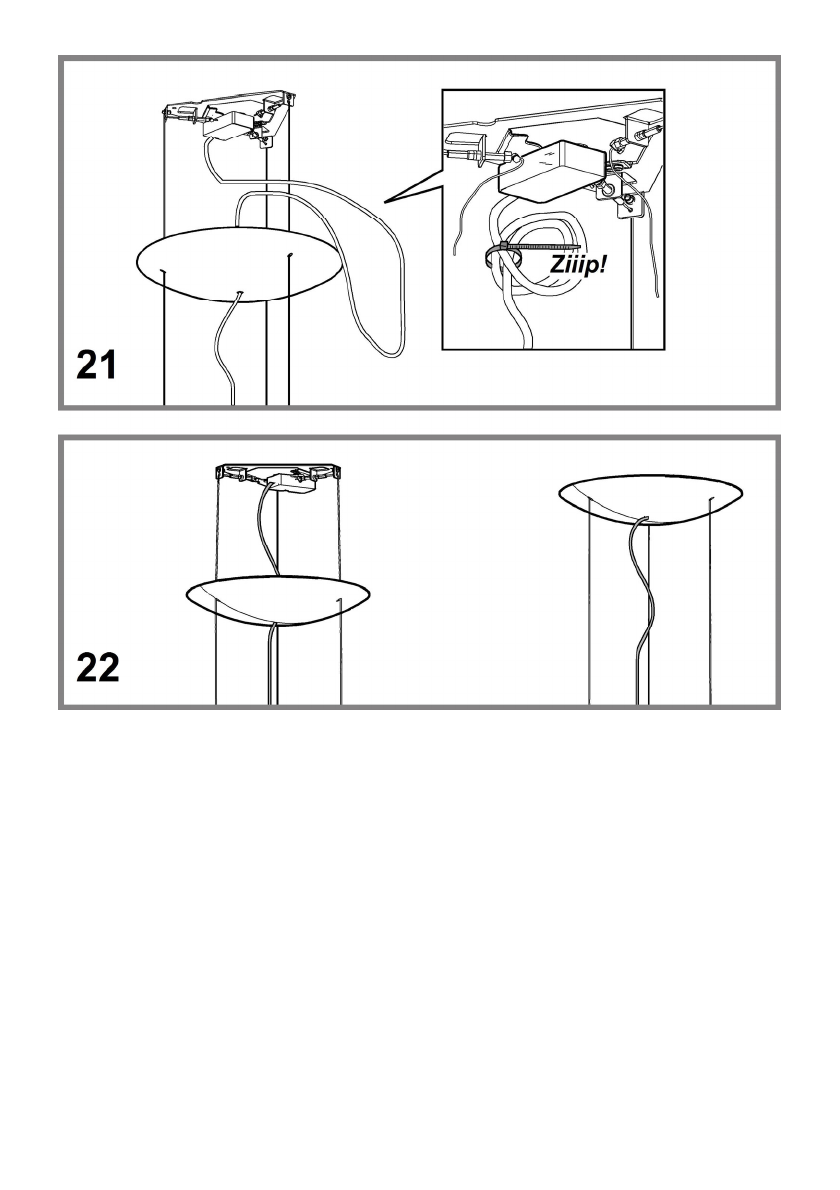 Ziiip!

21

22