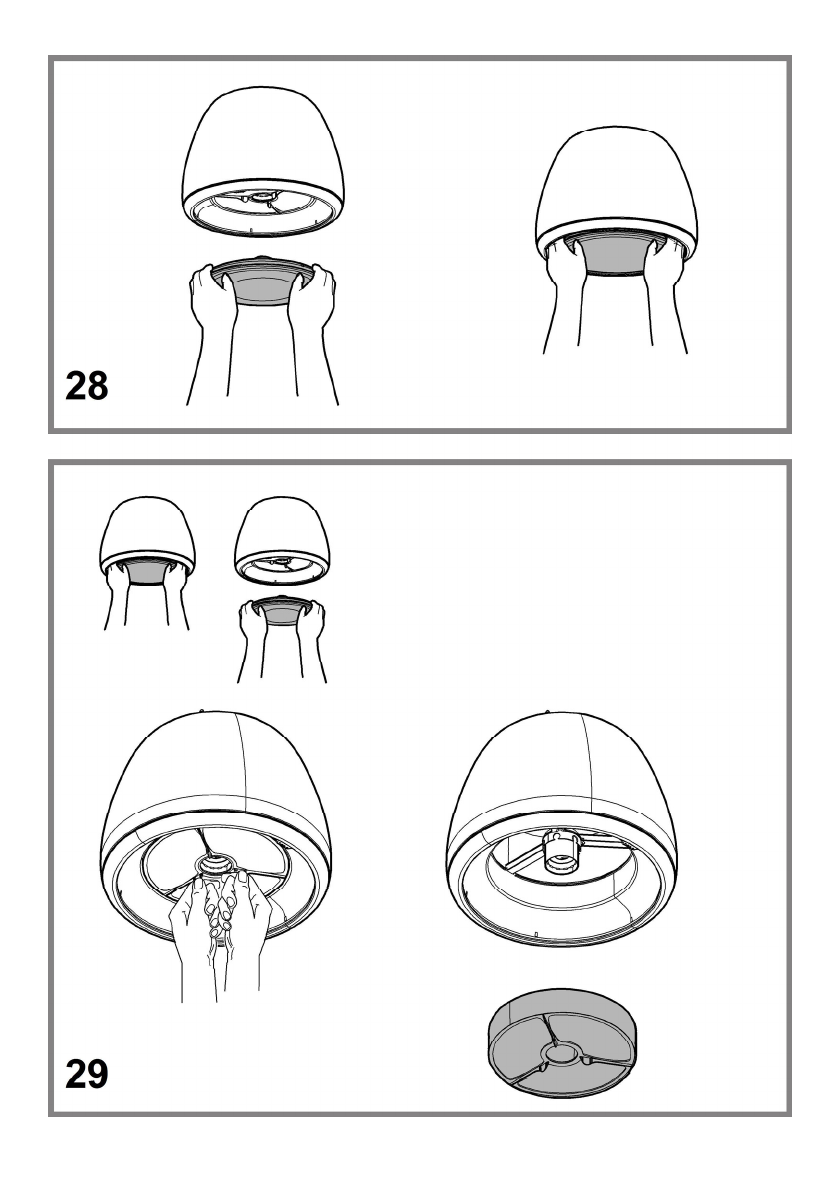 28

29