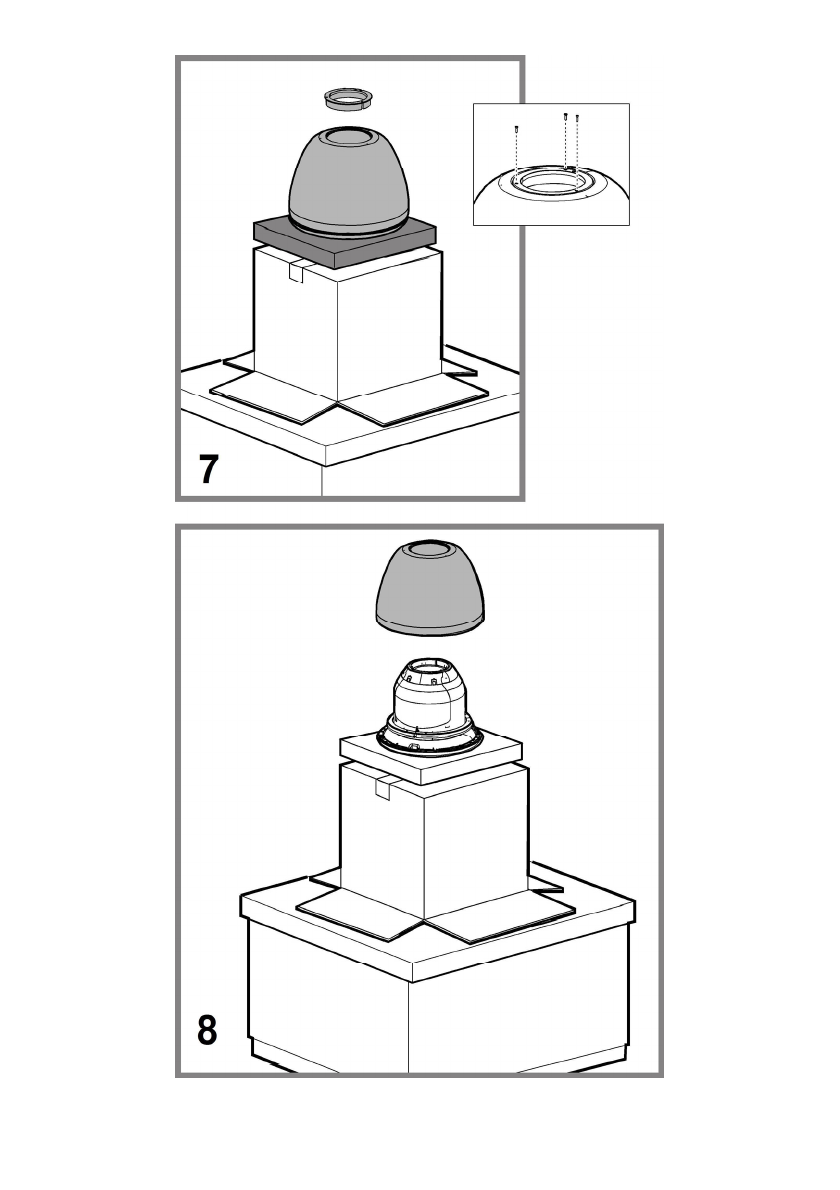 7

8