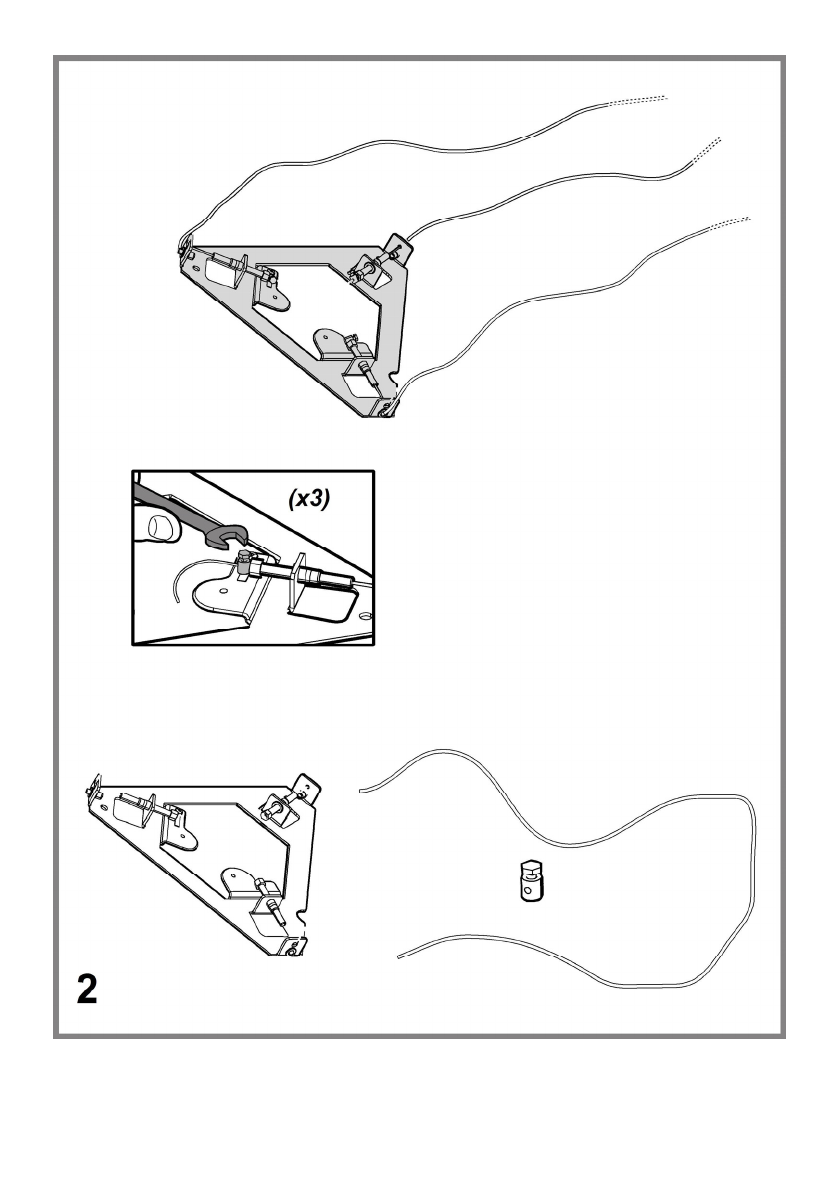 (x3)

2