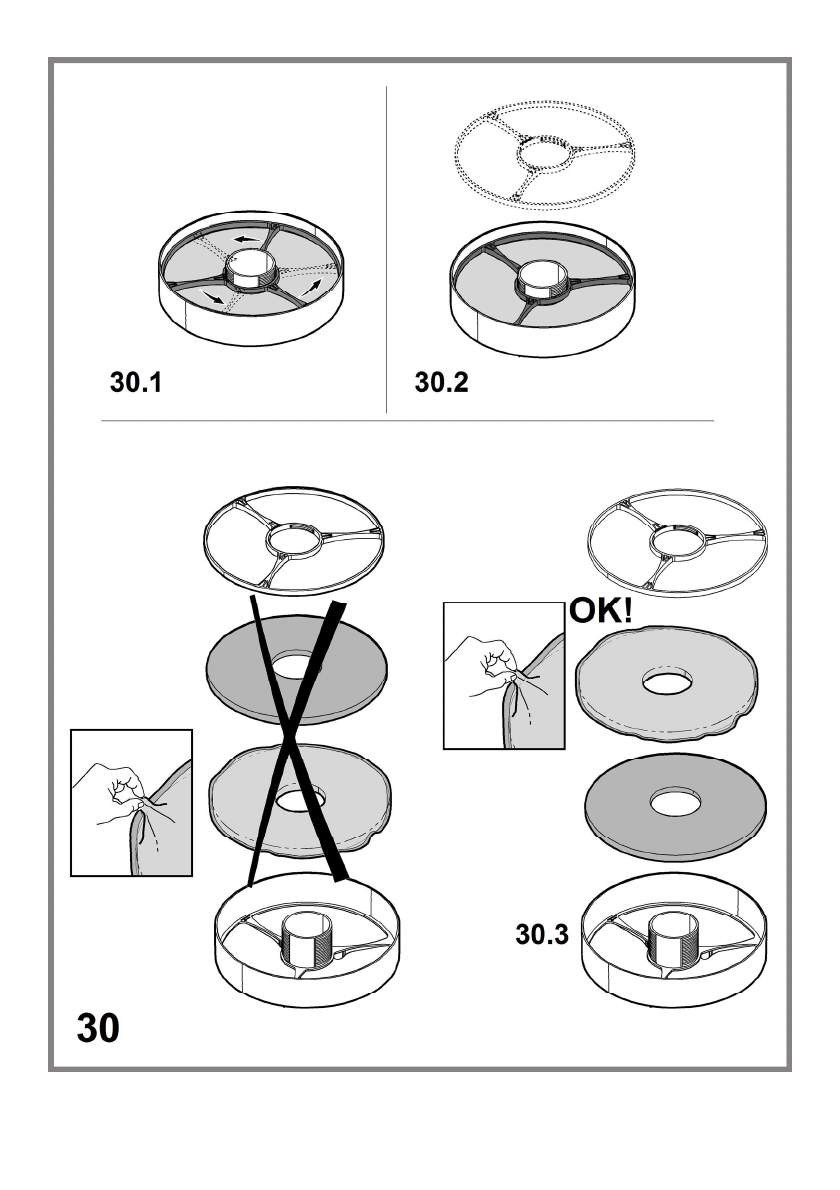 30.1

30.2

OK!

30.3

30