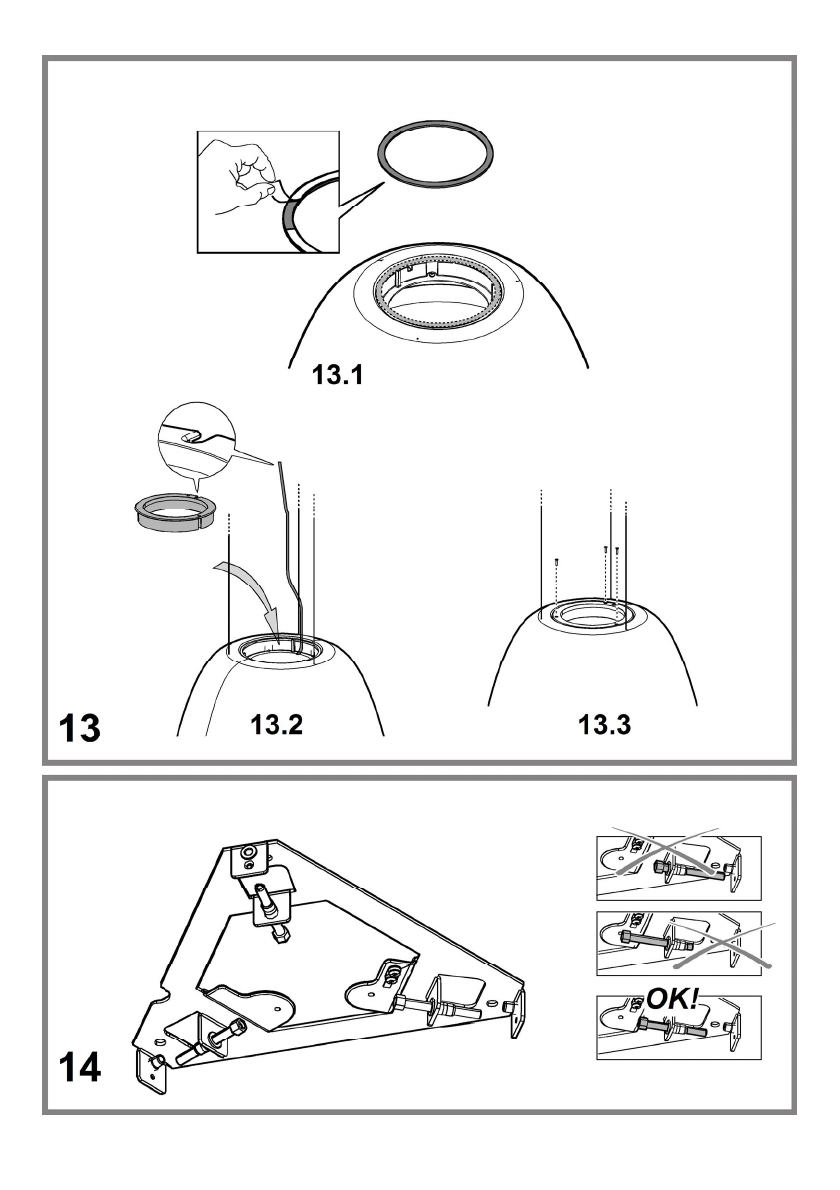 13.1

13

13.2

13.3

14

OK!