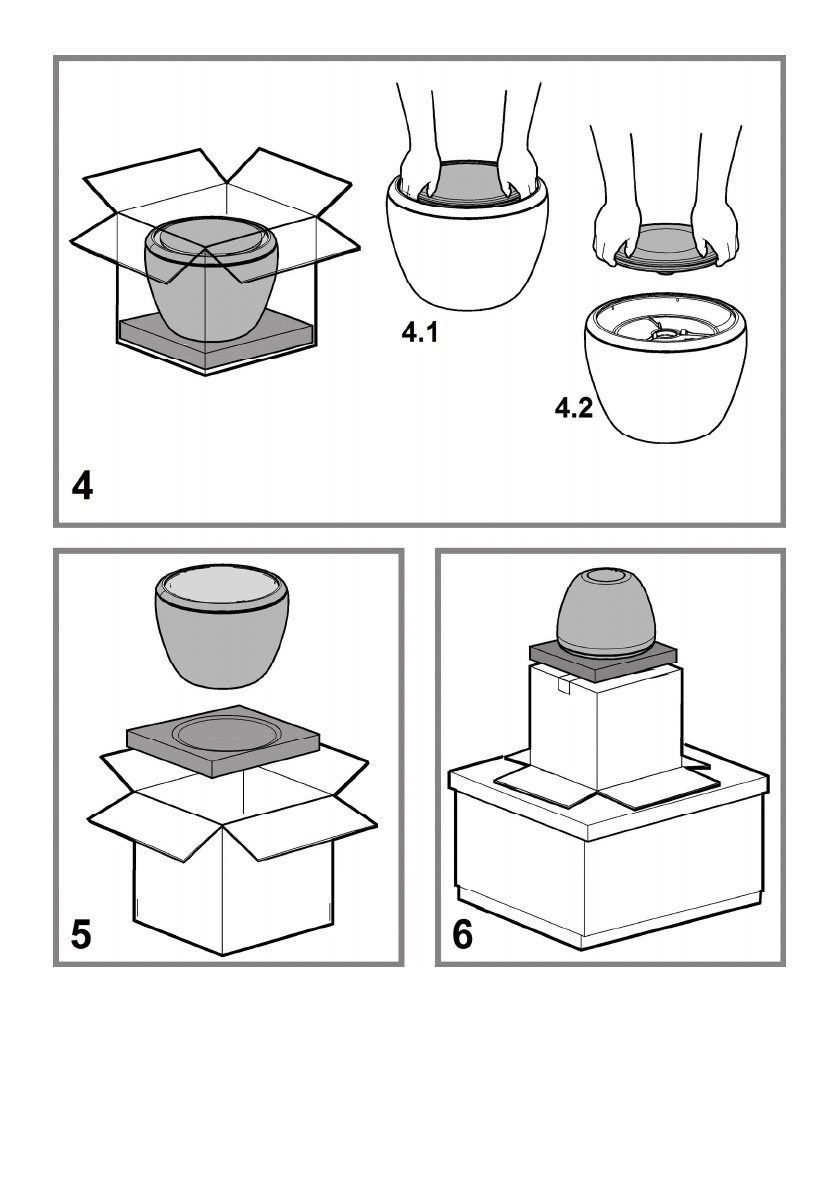 4.1

4.2

4

5

6