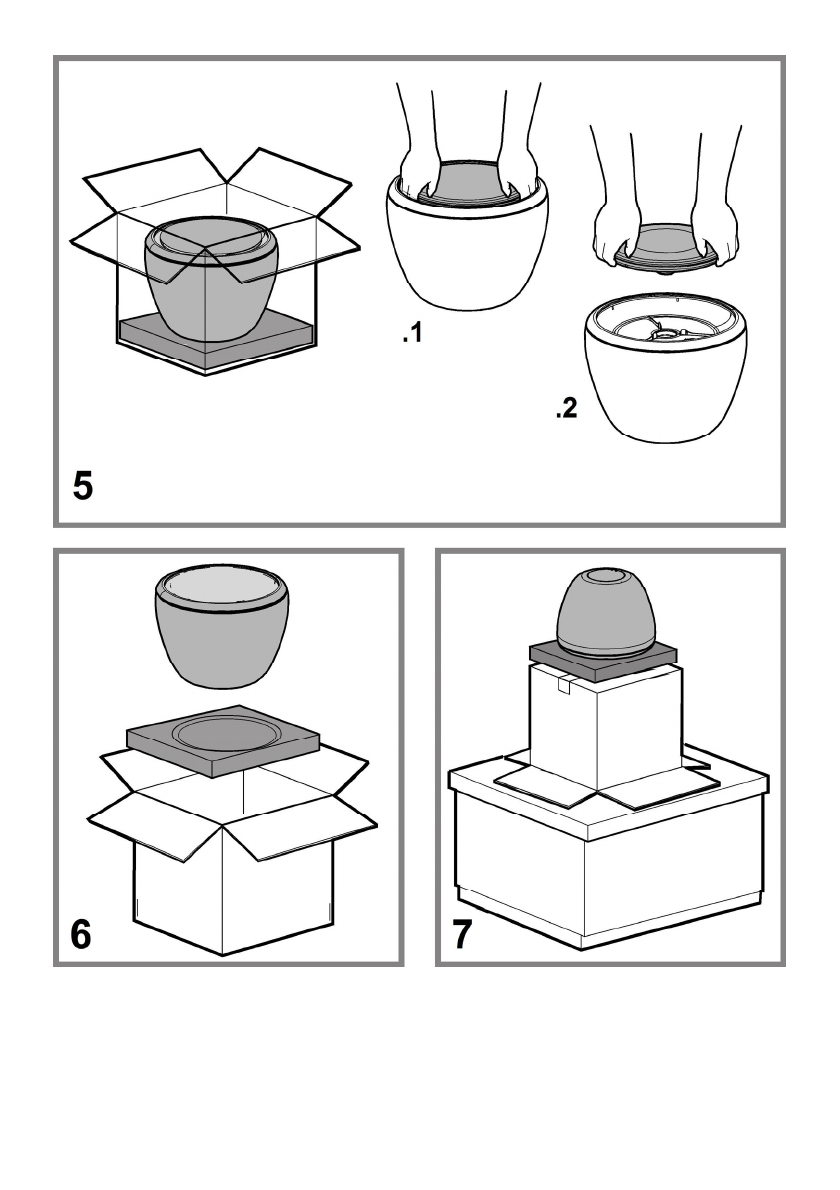 .1

.2

5

6

7