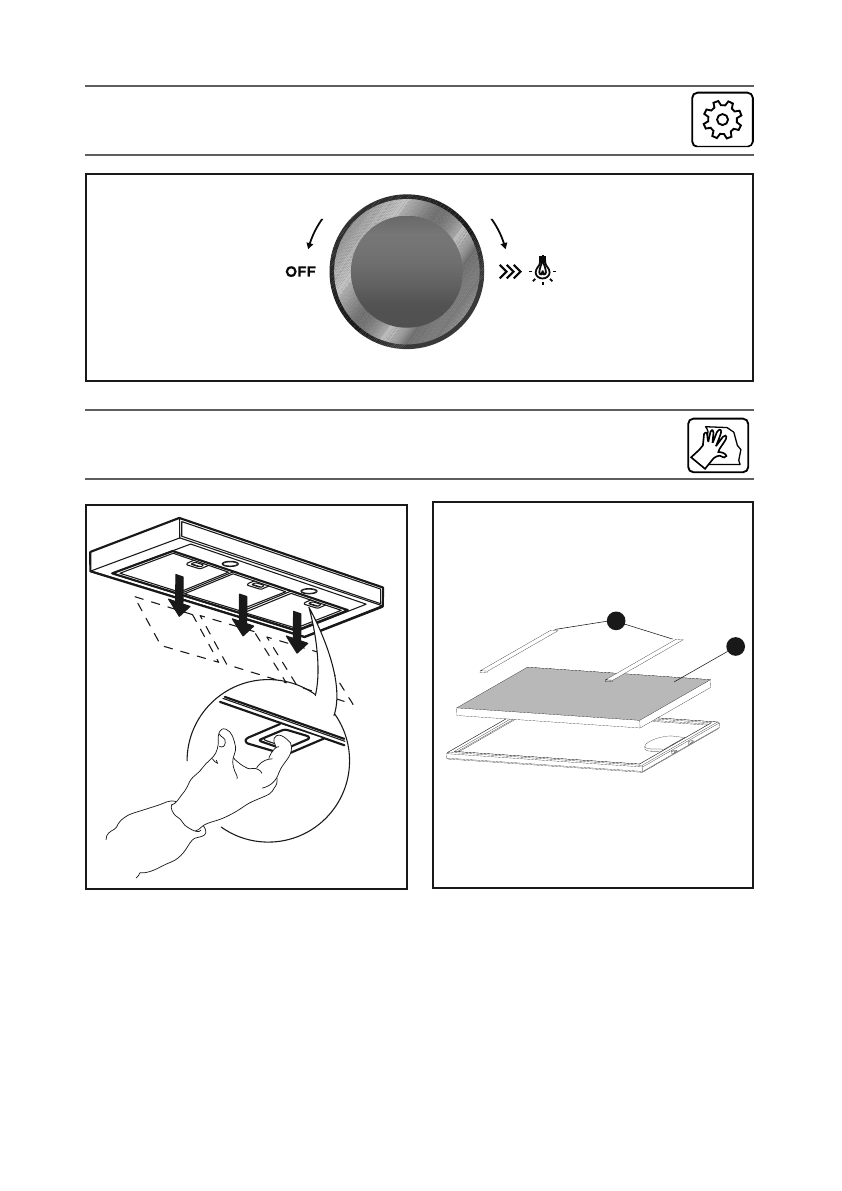 OFF