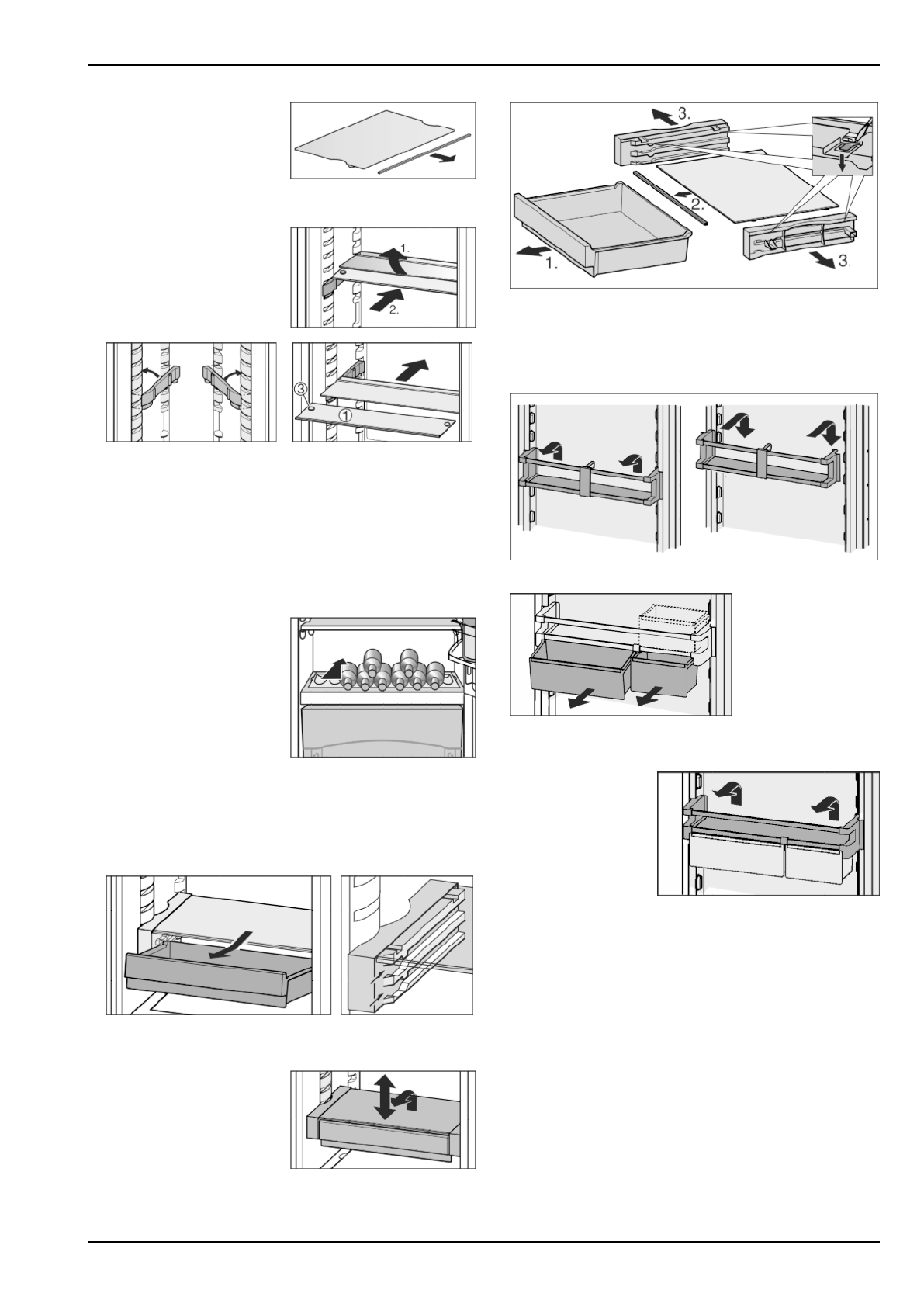 1.

2.

③

①

3.

2.

1.

3.