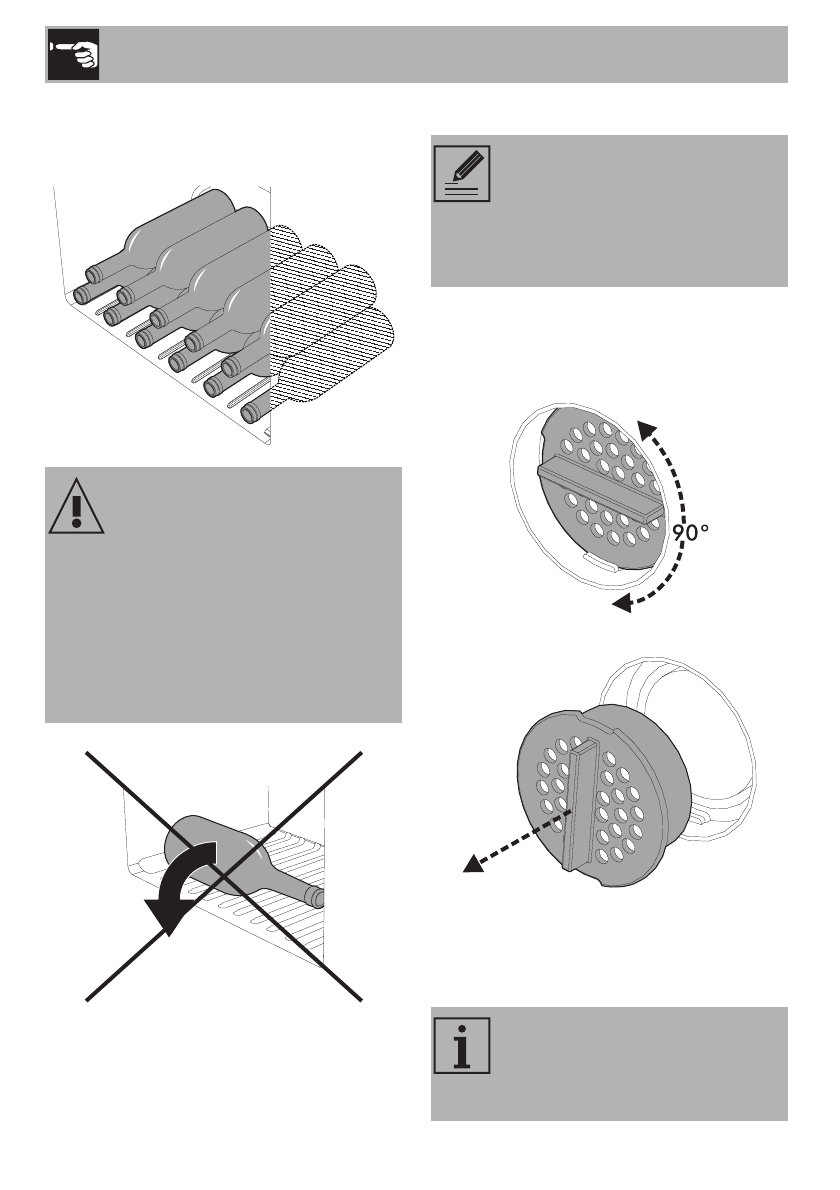 90°