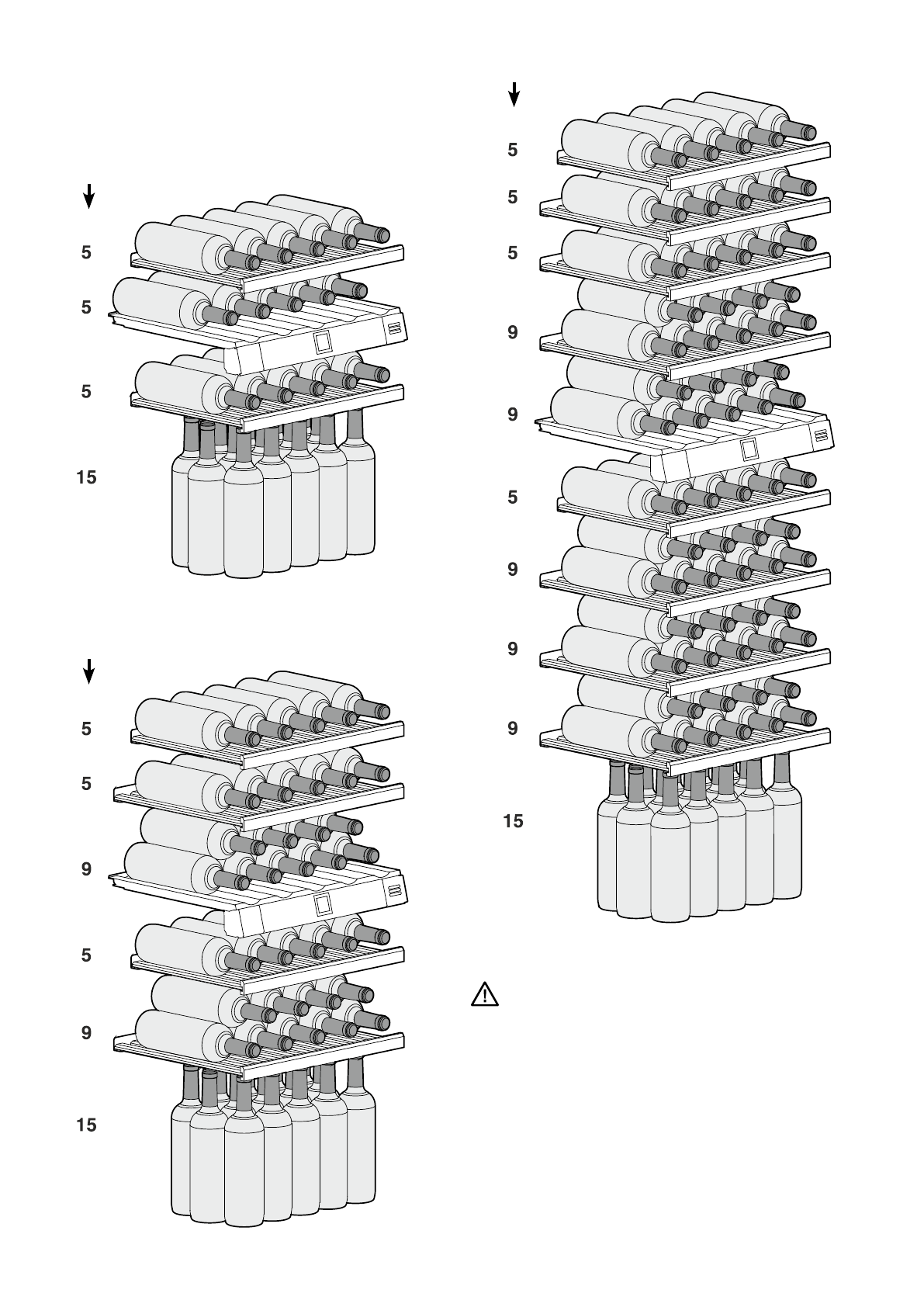 5
5
5
15

5
5
9
5
9
15

5
5
5
9
9
5
9
9
9
15