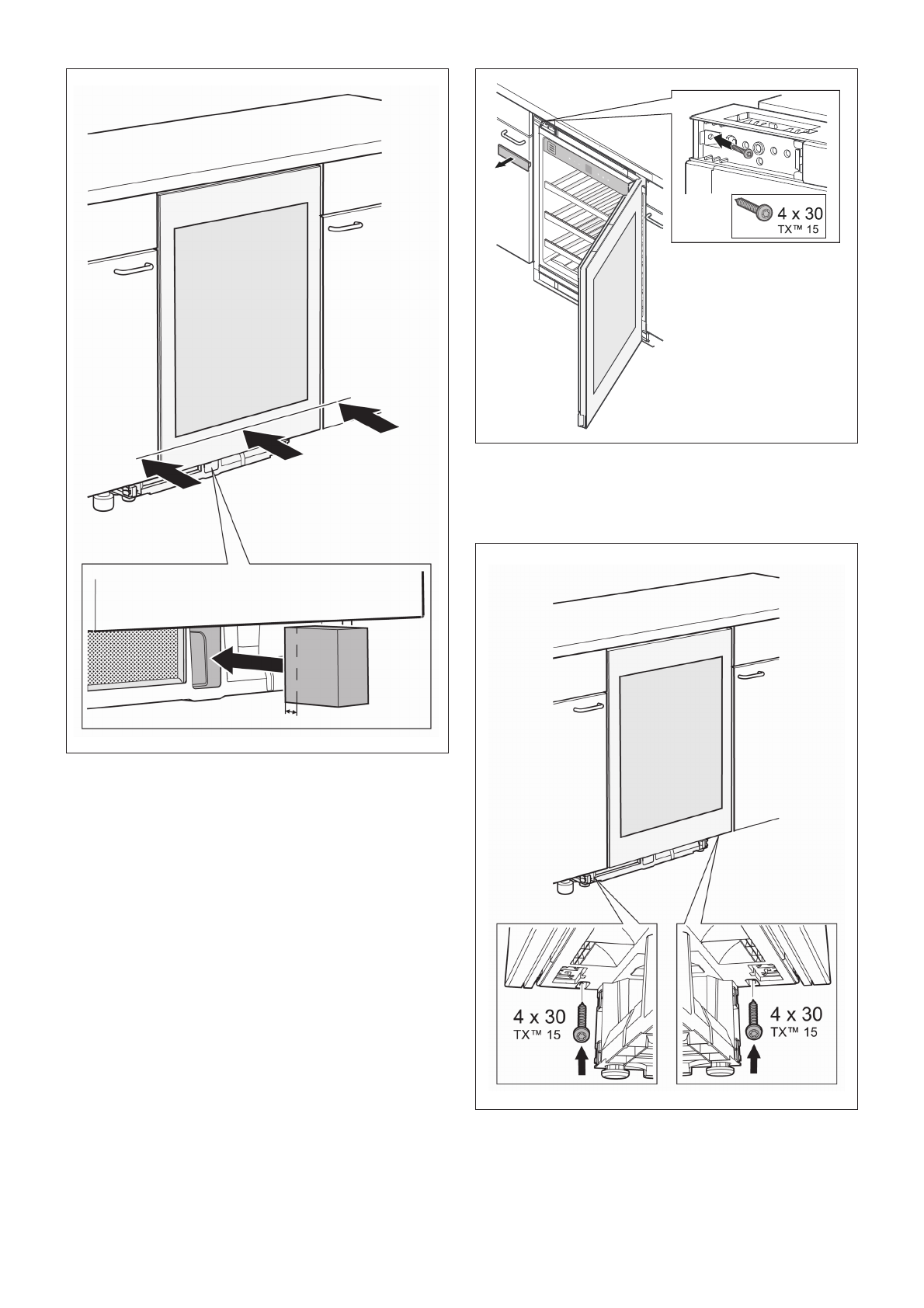 4 x 30
TX™ 15

4 x 30
TX™ 15

4 x 30
TX™ 15