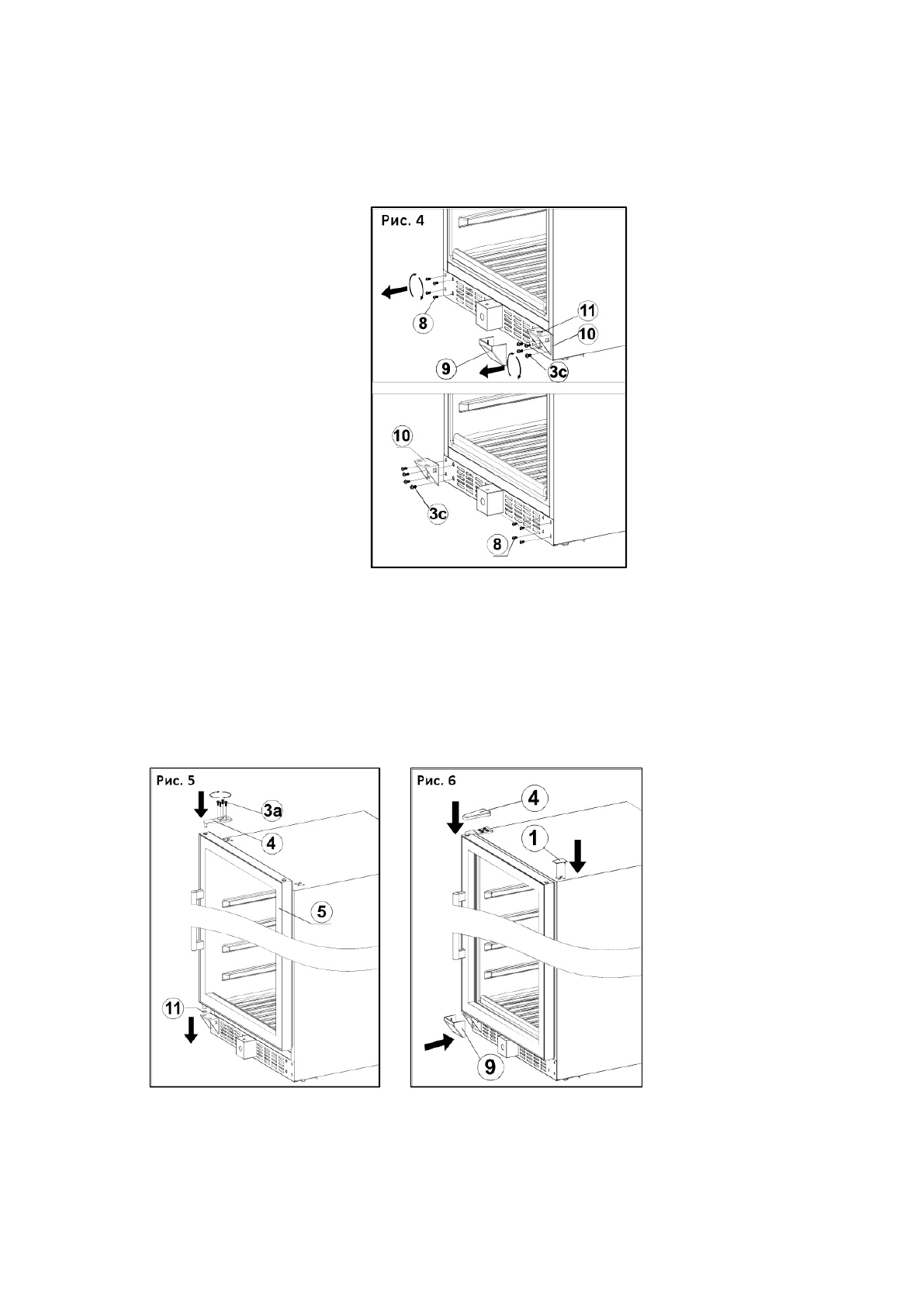 Рис. 4

8

11

10

9

3c

10

3c

8

Рис. 5

3a

4

5

11

Рис. 6

4

1

9