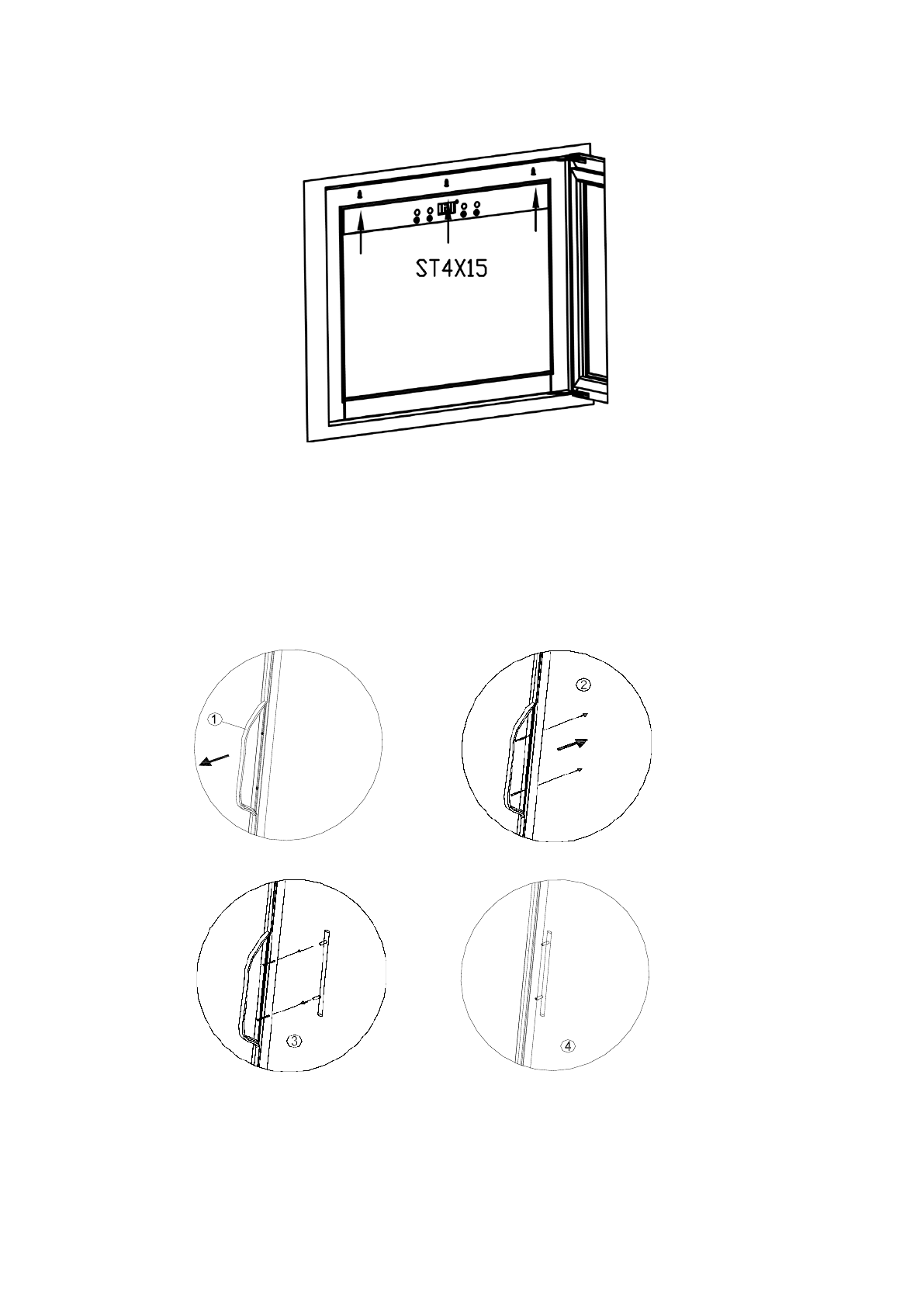 ST4X15

①

②

③

④