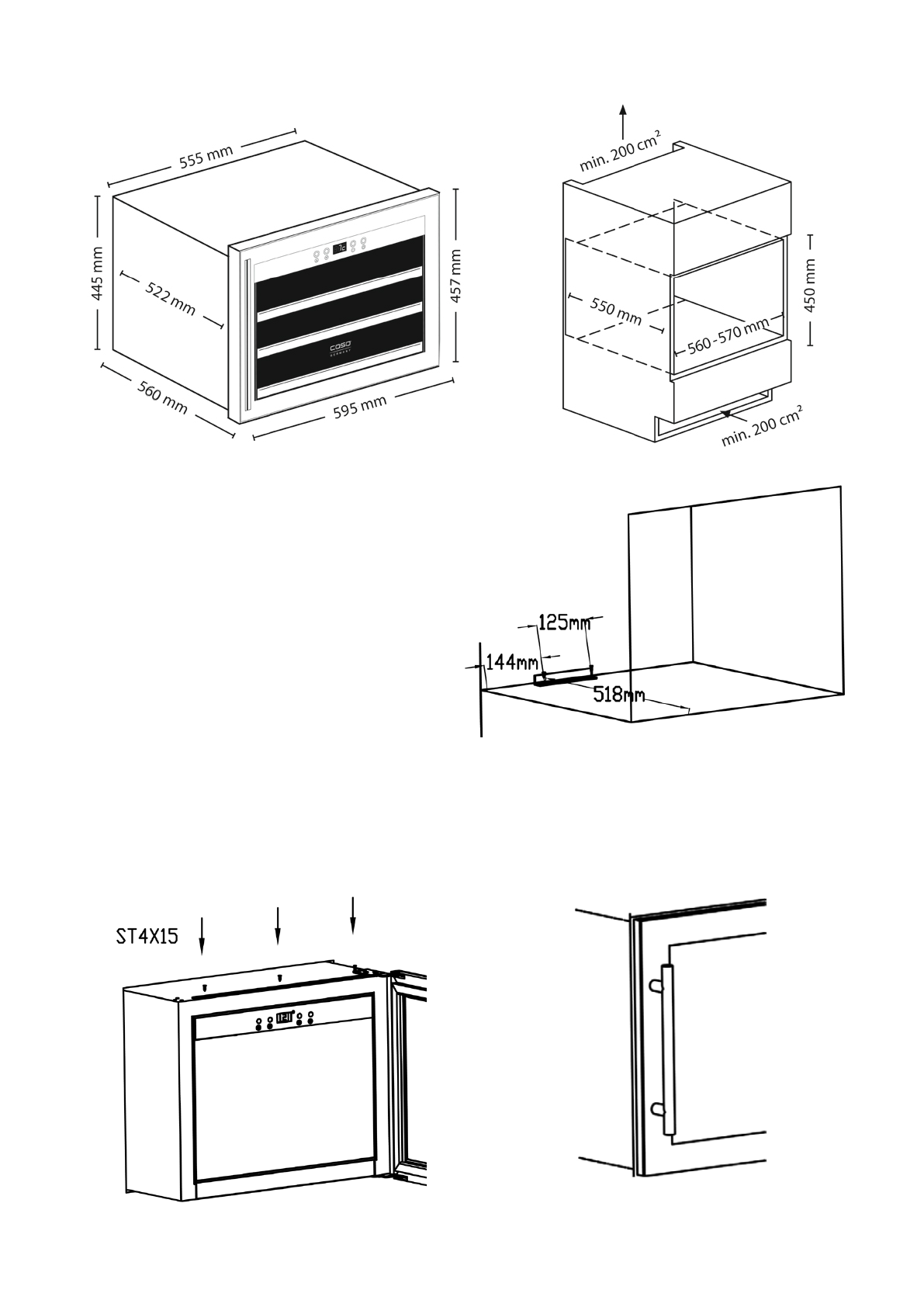 555 mm

445 mm

522 mm

457 mm

560 mm

595 mm

caso
GERMANY

min. 200 cm²

550 mm

560 - 570 mm

450 mm

min. 200 cm²

125mm

144mm

518mm

ST4X15