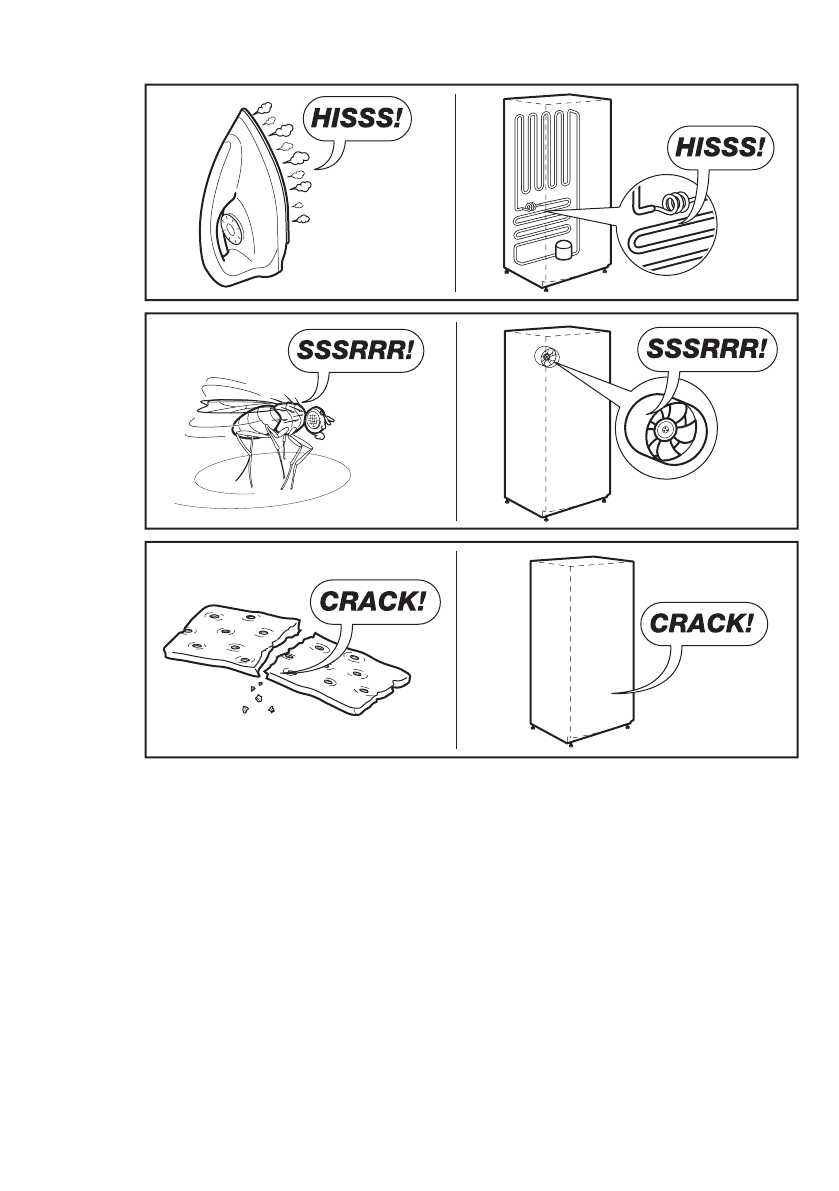 HISSS!

HISSS!

SSSRRR!

SSSRRR!

CRACK!

CRACK!