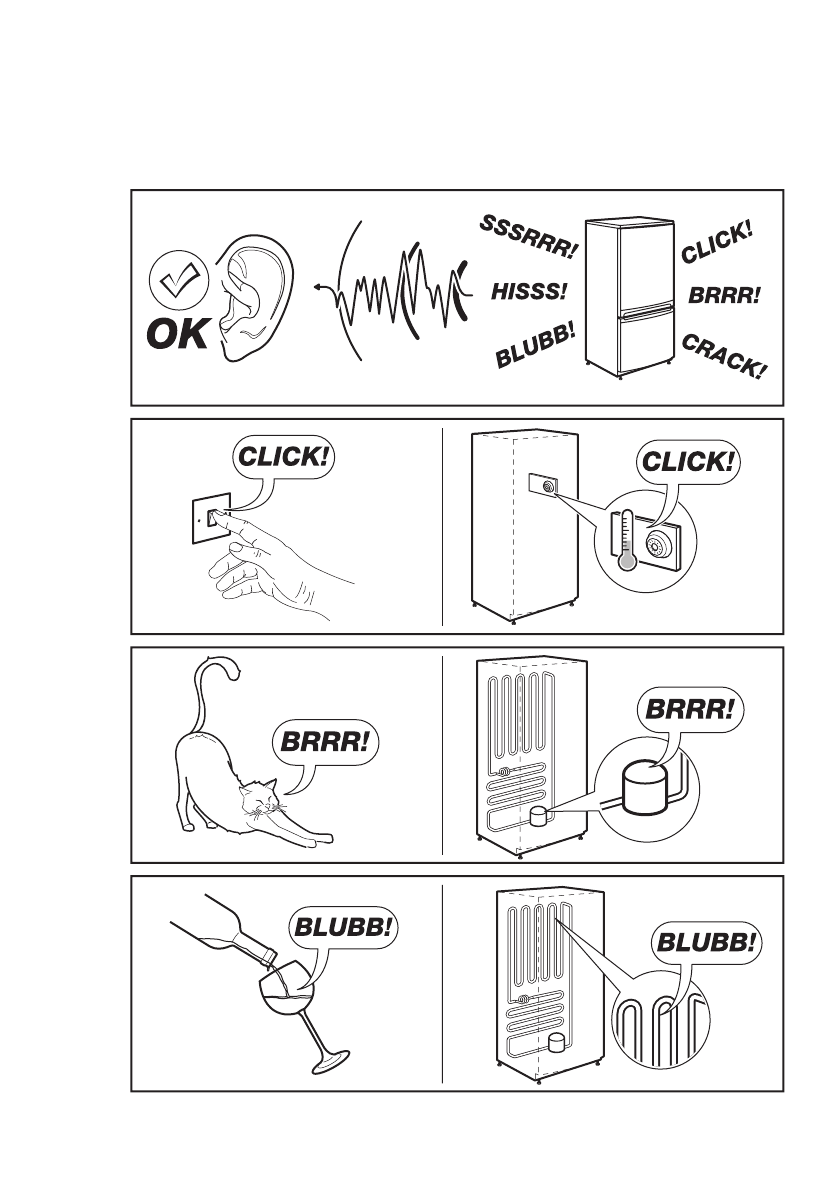 OK

SSSRRR!
HISSS!
BLUBB!
CLICK!
BRRR!
CRACK!

CLICK!

CLICK!

BRRR!

BRRR!

BLUBB!

BLUBB!