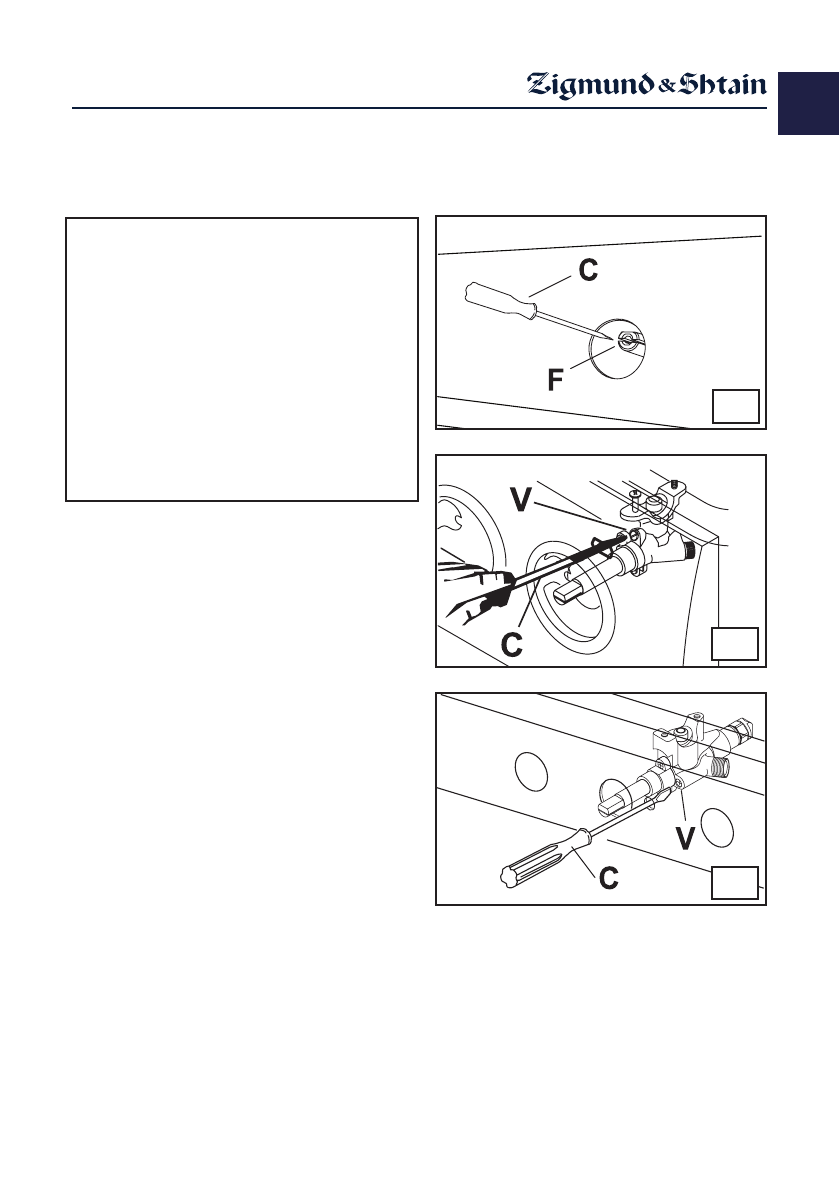 Zigmund & Shtain

C

F

V

C

V

C