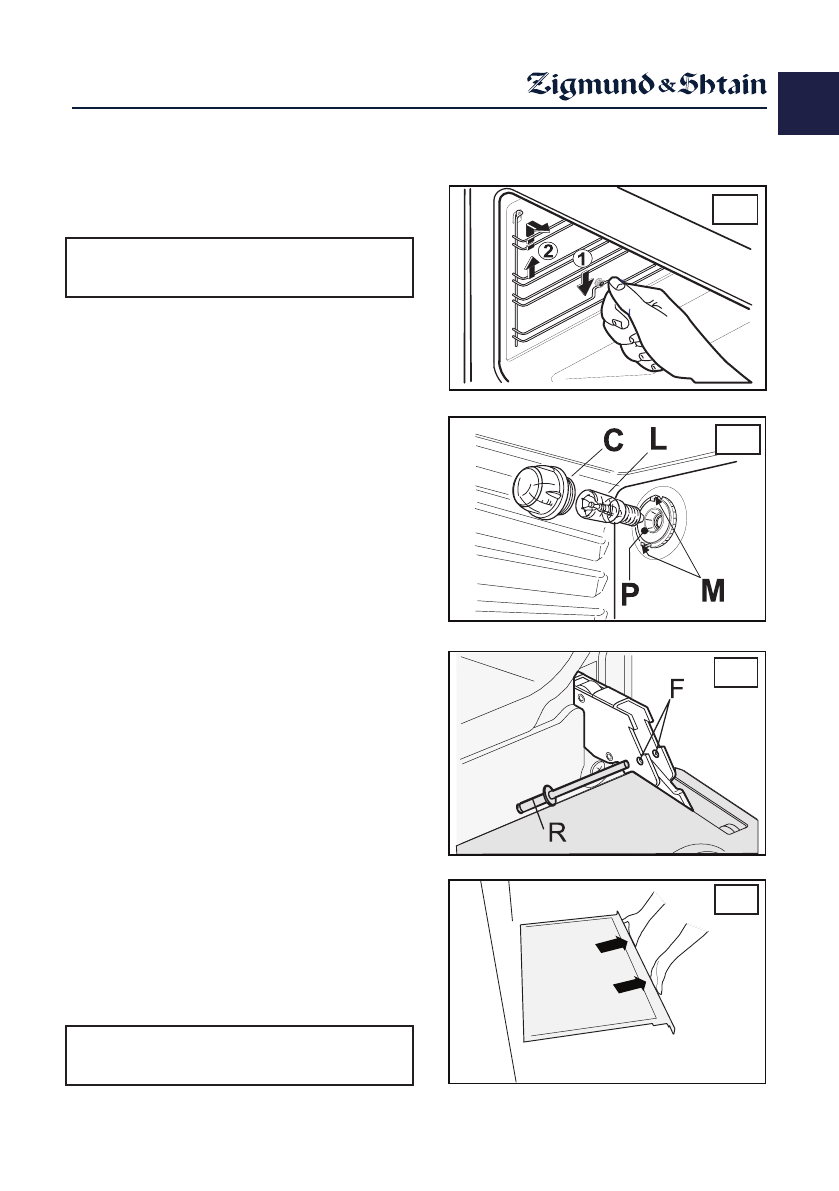 Zigmund & Shtain

2

1

C L

P M

F

R