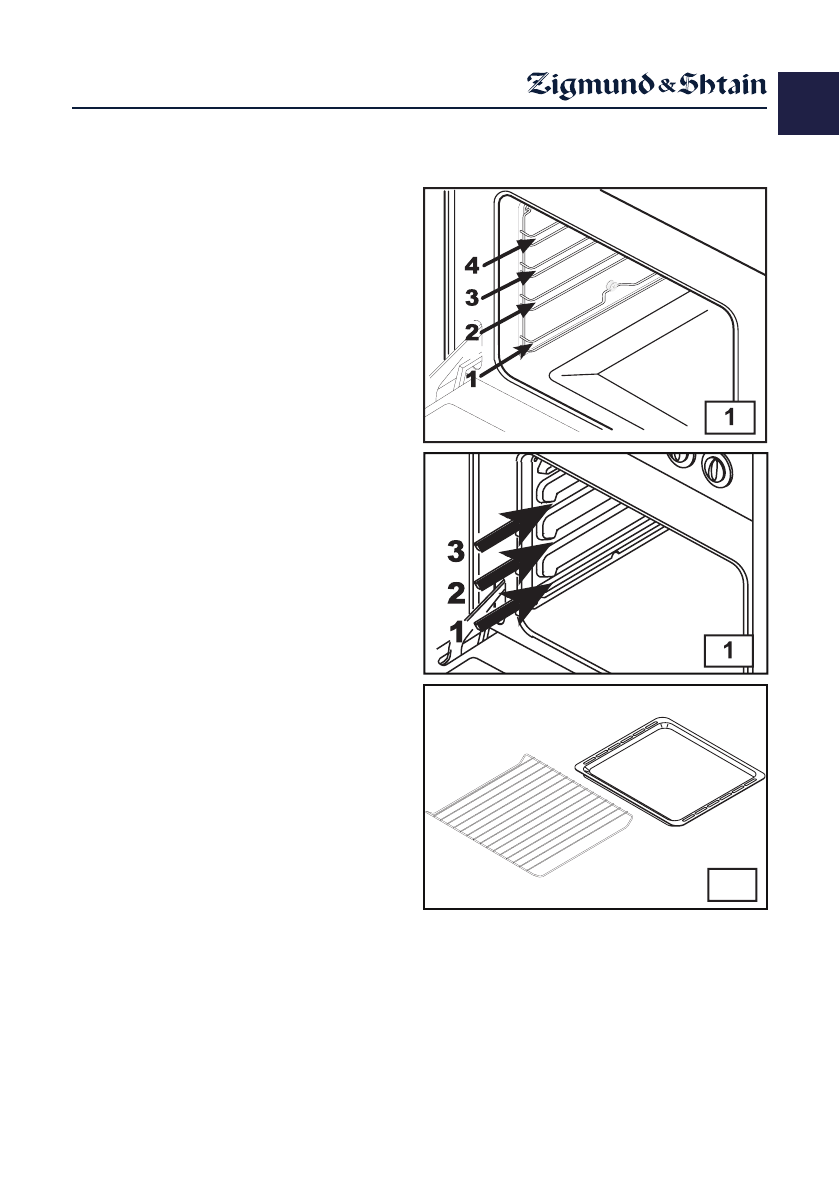 Zigmund & Shtain

4
3
2
1
1

3
2
1
1