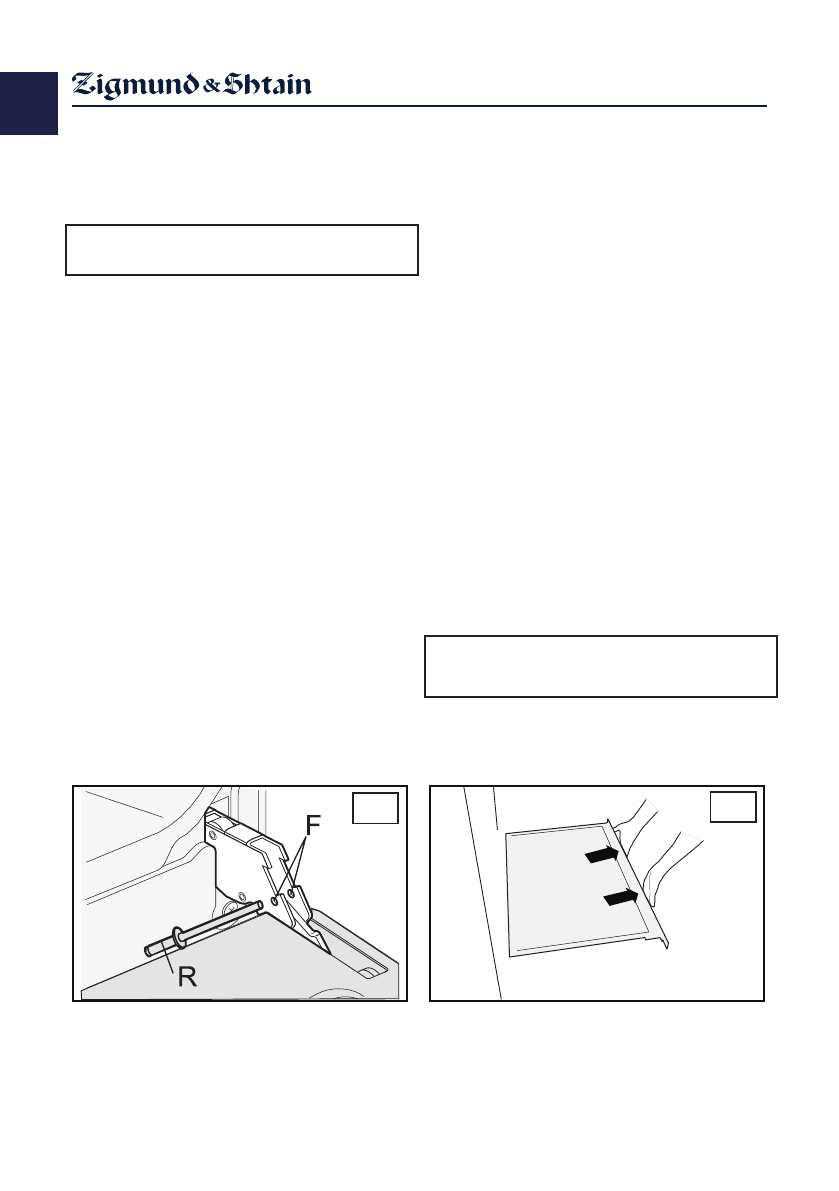 Zigmund & Shtain

F

R