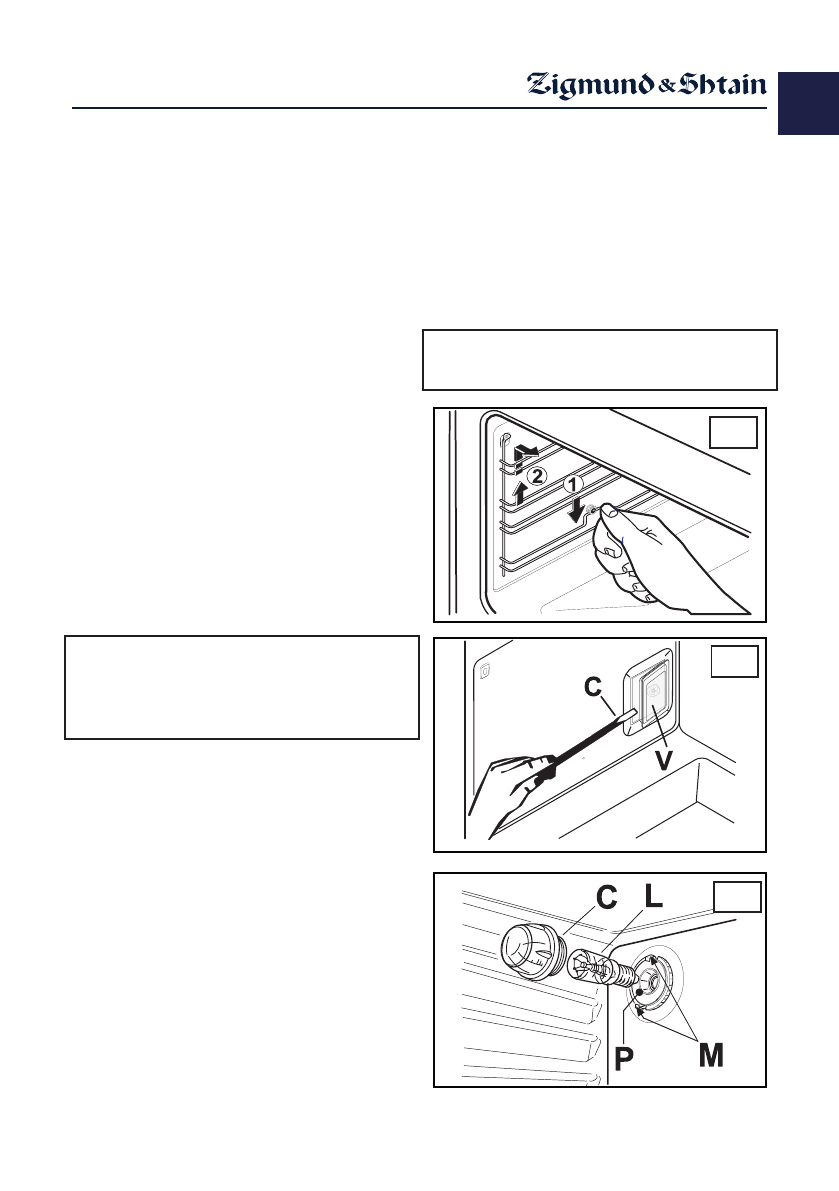 Zigmund & Shtain

2

1

C

V

C

L

P

M