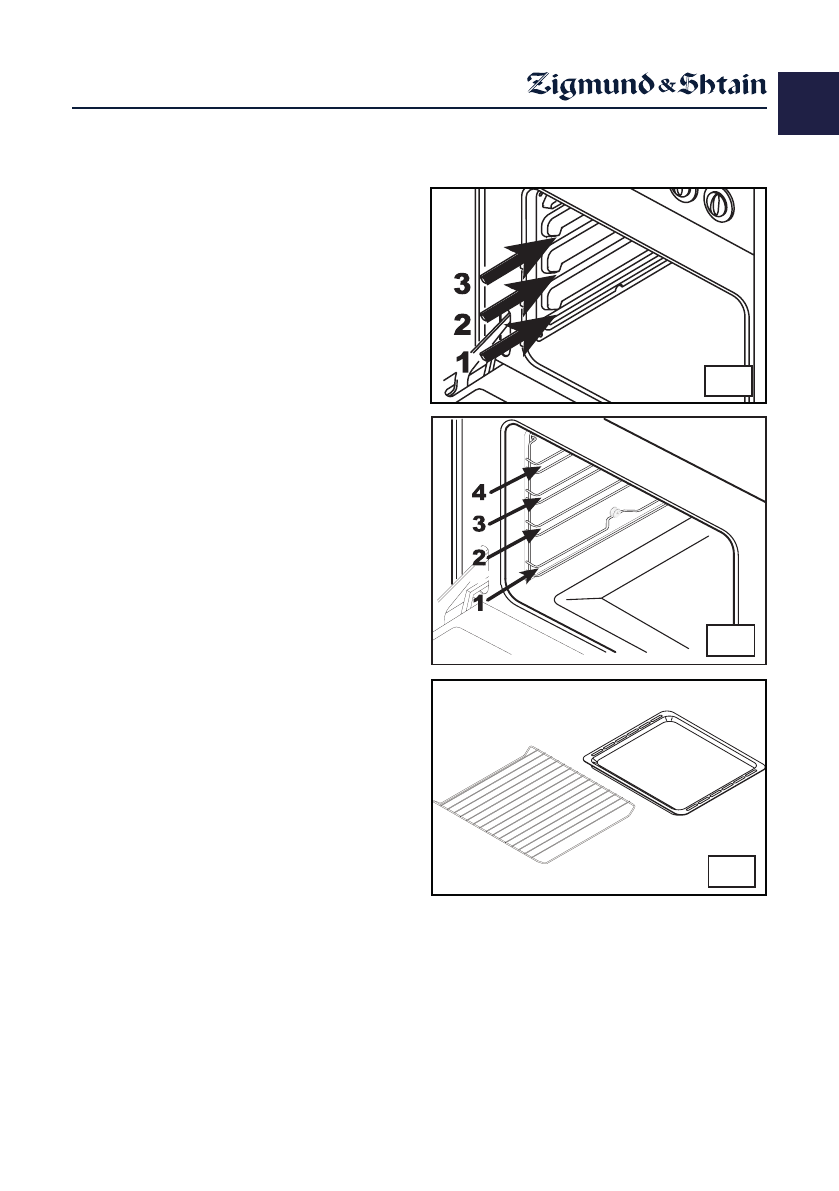 Zigmund & Shtain

3
2
1

4
3
2
1