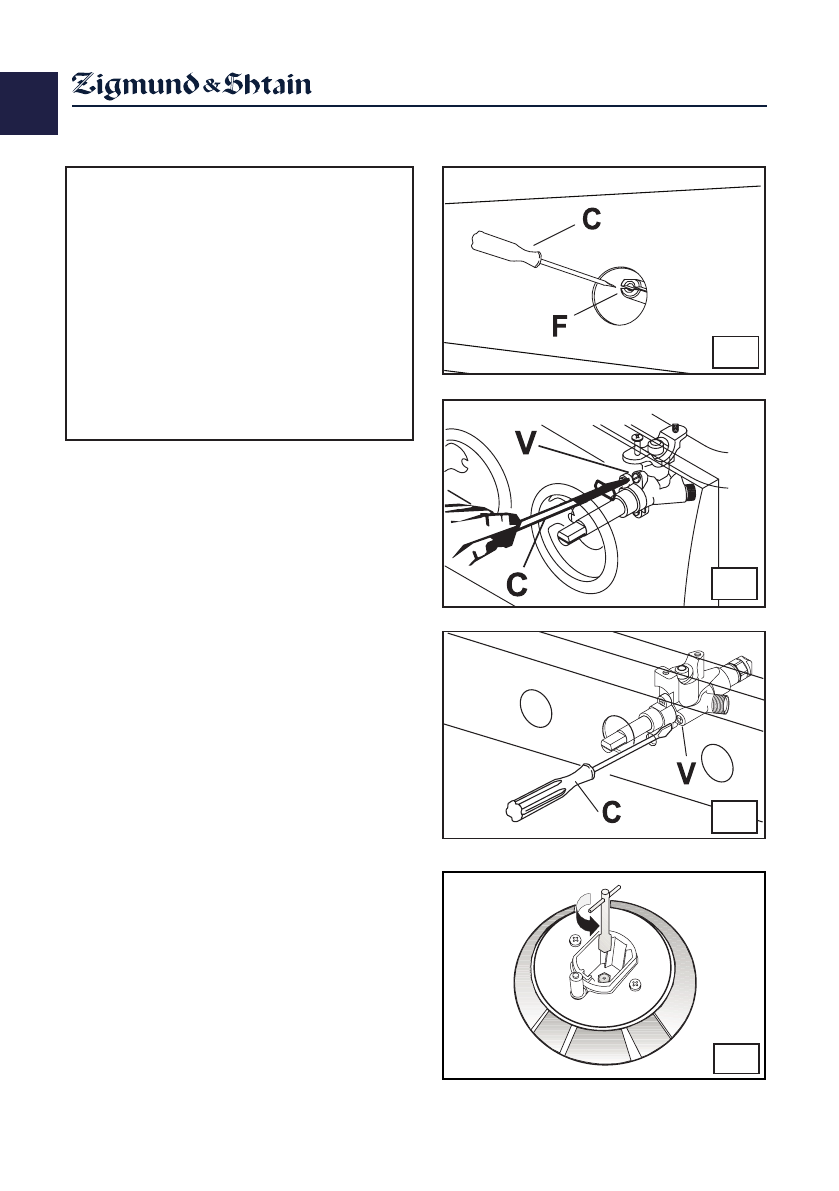 Zigmund & Shtain

C

F

V

C

V

C