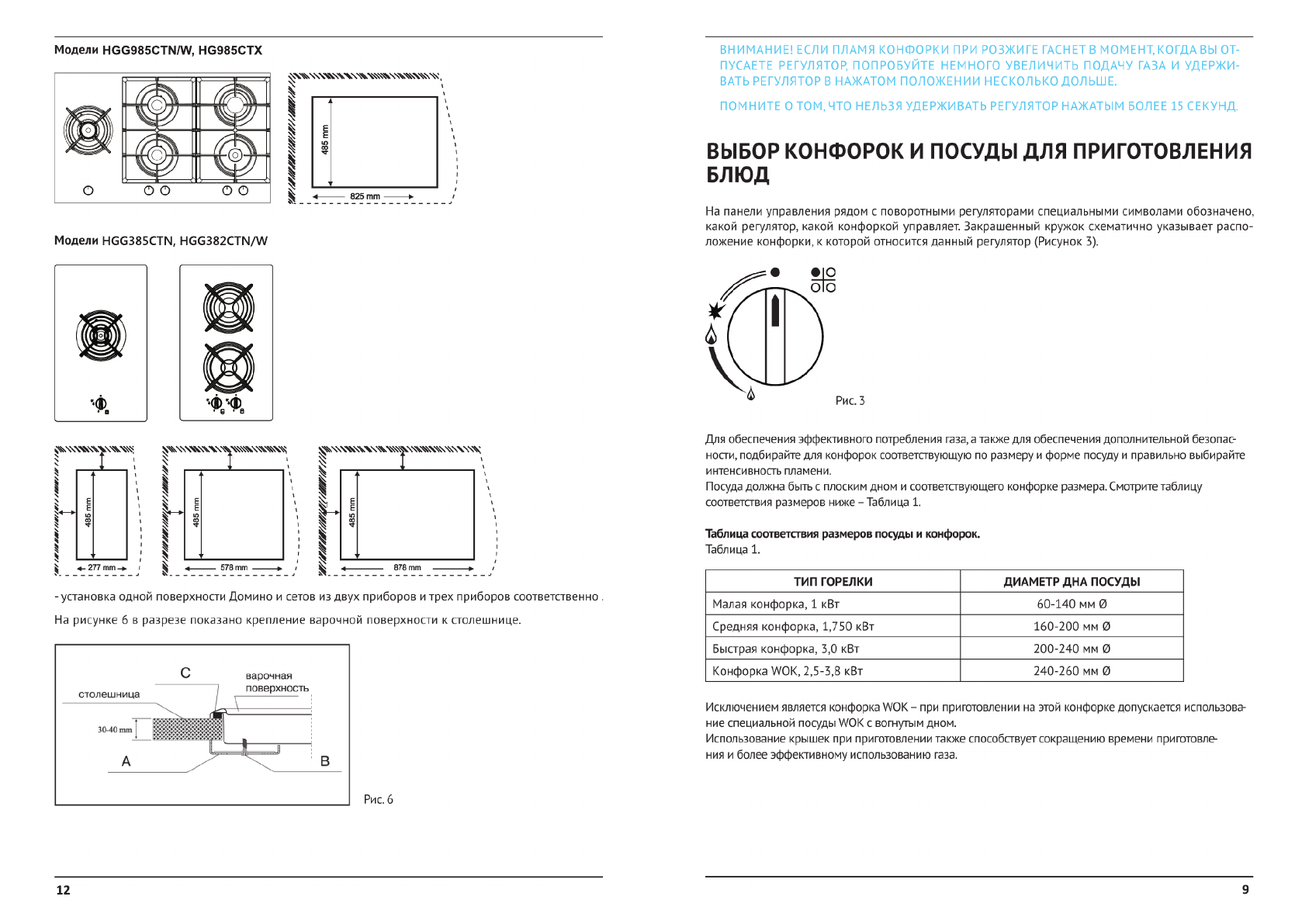 Модели HGG985CTN/W, HG985CTX

485 mm

825 mm

Модели HGG385CTN, HGG382CTN/W

485 mm

277 mm

485 mm

578 mm

485 mm

878 mm

- установка одной поверхности Домино и сетов из двух приборов и трех приборов соответственно .

На рисунке 6 в разрезе показано крепление варочной поверхности к столешнице.

C

варочная поверхность

столешница

30-40 mm

A

B

Рис. 6

12

ВНИМАНИЕ! ЕСЛИ ПЛАМЯ КОНФОРКИ ПРИ РОЗЖИГЕ ГАСНЕТ В МОМЕНТ, КОГДА ВЫ ОТПУСАЕТЕ РЕГУЛЯТОР, ПОПРОБУЙТЕ НЕМНОГО УВЕЛИЧИТЬ ПОДАЧУ ГАЗА И УДЕРЖИВАТЬ РЕГУЛЯТОР В НАЖАТОМ ПОЛОЖЕНИИ НЕСКОЛЬКО ДОЛЬШЕ.

ПОМНИТЕ О ТОМ, ЧТО НЕЛЬЗЯ УДЕРЖИВАТЬ РЕГУЛЯТОР НАЖАТЫМ БОЛЕЕ 15 СЕКУНД.

ВЫБОР КОНФОРОК И ПОСУДЫ ДЛЯ ПРИГОТОВЛЕНИЯ БЛЮД

На панели управления рядом с поворотными регуляторами специальными символами обозначено, какой регулятор, какой конфоркой управляет. Закрашенный кружок схематично указывает расположение конфорки, к которой относится данный регулятор (Рисунок 3).

Рис. 3

Для обеспечения эффективного потребления газа, а также для обеспечения дополнительной безопасности, подбирайте для конфорок соответствующую по размеру и форме посуду и правильно выбирайте интенсивность пламени.
Посуда должна быть с плоским дном и соответствующего конфорке размера. Смотрите таблицу соответствия размеров ниже – Таблица 1.

Таблица соответствия размеров посуды и конфорок.
Таблица 1.

| ТИП ГОРЕЛКИ | ДИАМЕТР ДНА ПОСУДЫ |
|---|---|
| Малая конфорка, 1 кВт | 60-140 мм Ø |
| Средняя конфорка, 1,750 кВт | 160-200 мм Ø |
| Быстрая конфорка, 3,0 кВт | 200-240 мм Ø |
| Конфорка WOK, 2,5-3,8 кВт | 240-260 мм Ø |

Исключением является конфорка WOK – при приготовлении на этой конфорке допускается использование специальной посуды WOK с вогнутым дном.
Использование крышек при приготовлении также способствует сокращению времени приготовления и более эффективному использованию газа.

9