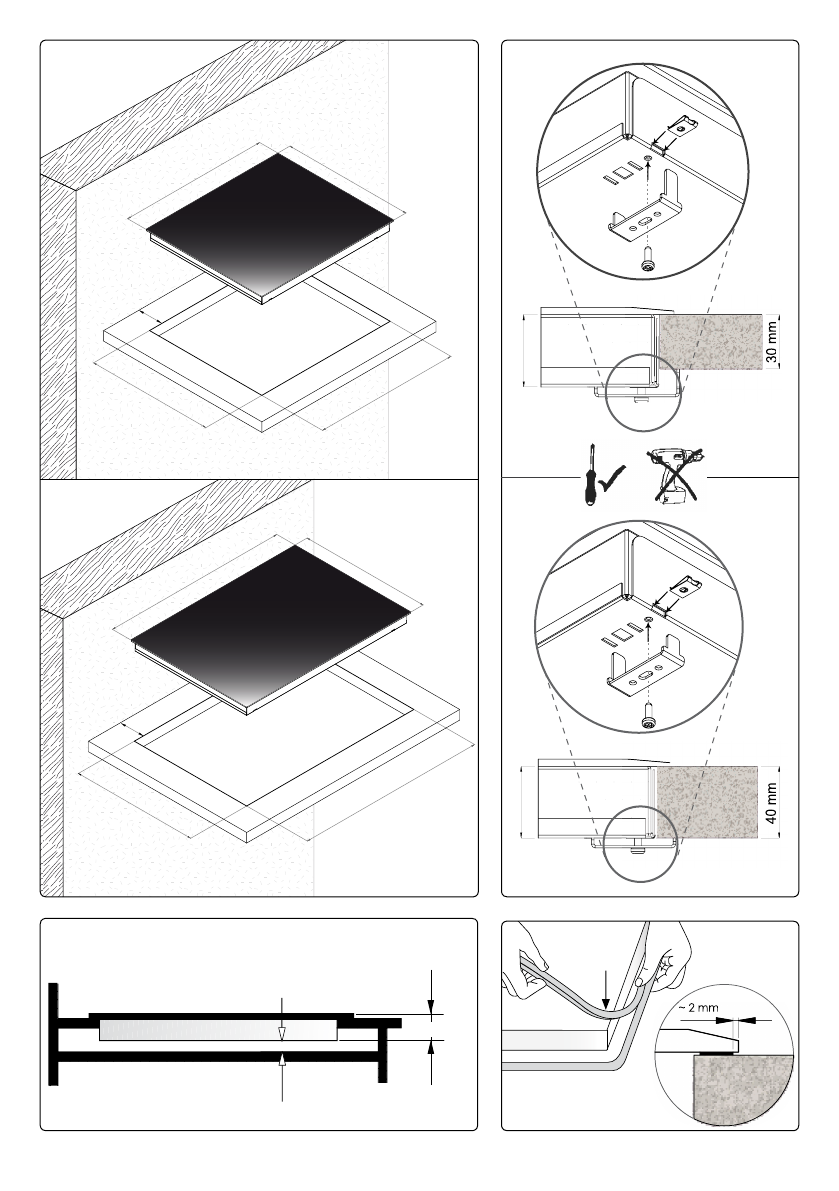 30 mm

40 mm

~ 2 mm