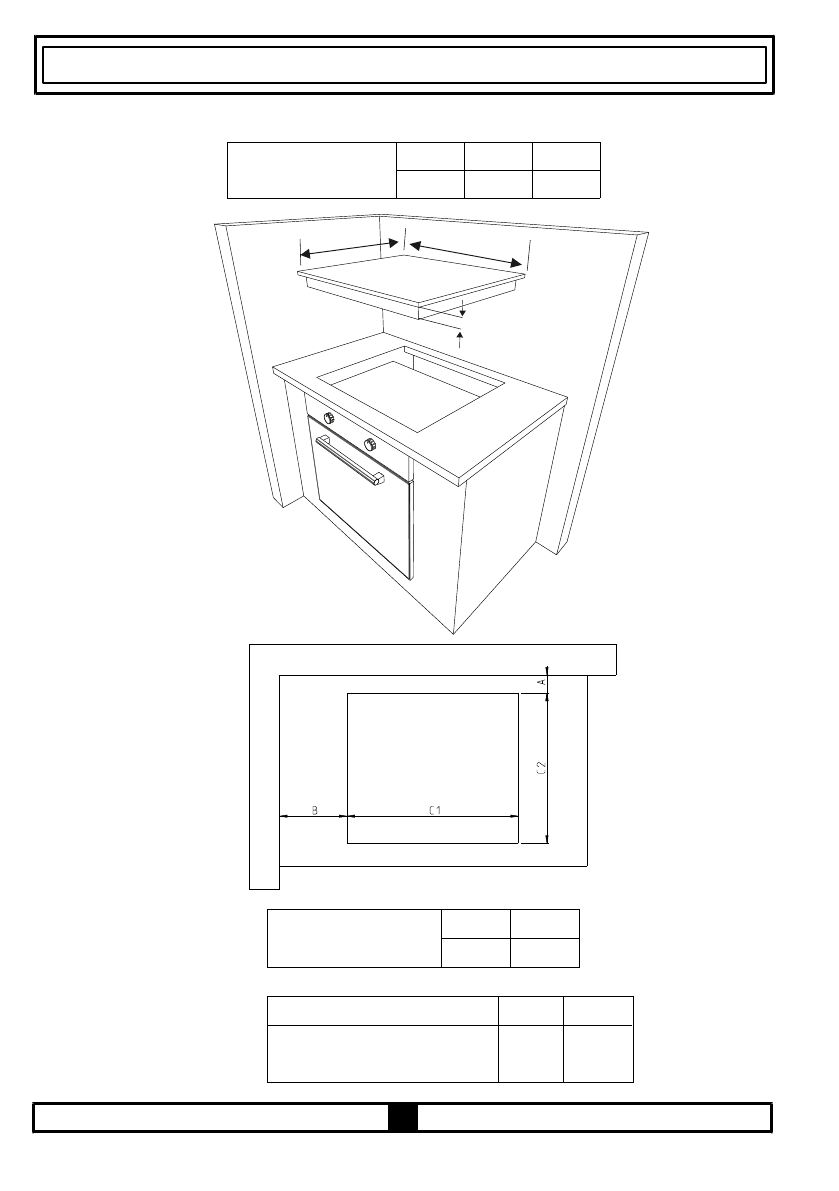 A

C2

B

C1