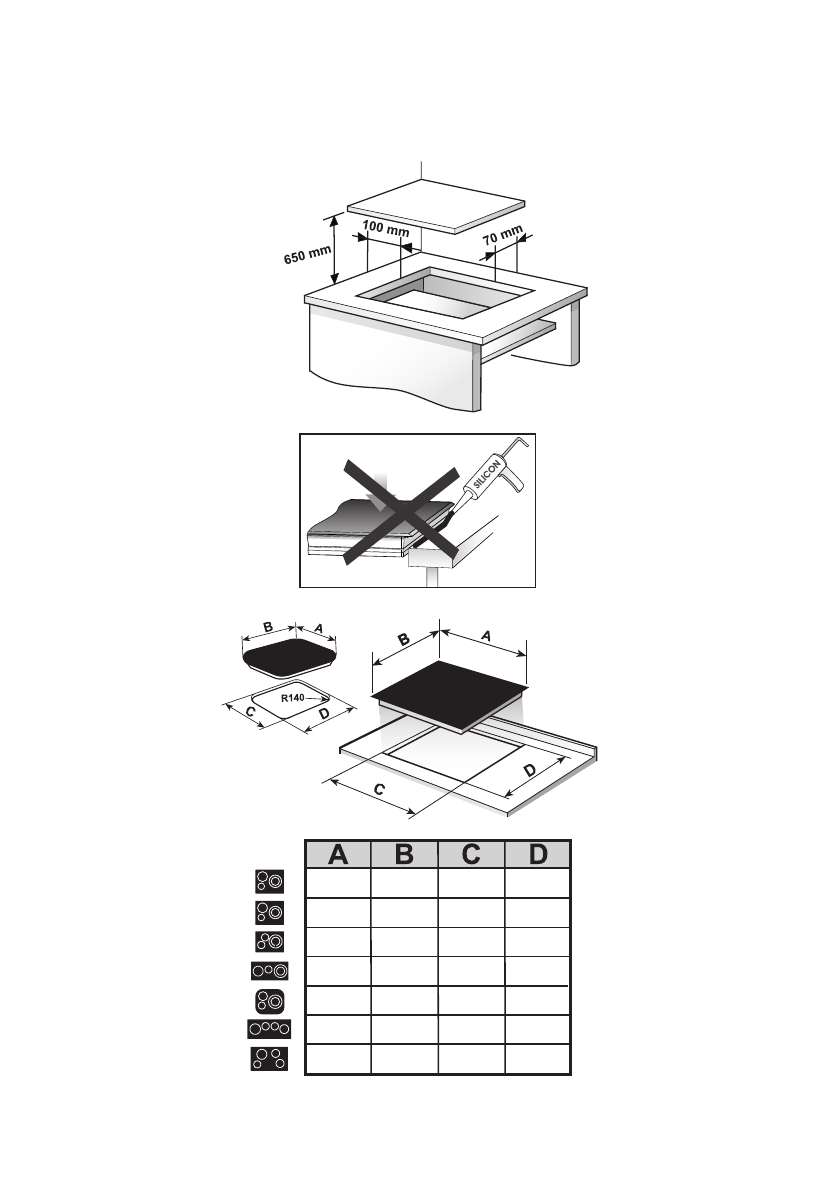 650 mm
100 mm
70 mm

SILICON

B
A
R140
C
D

B
A
C
D

| A | B | C | D |
|---|---|---|---|
| | | | |
| | | | |
| | | | |
| | | | |
| | | | |
| | | | |
| | | | |