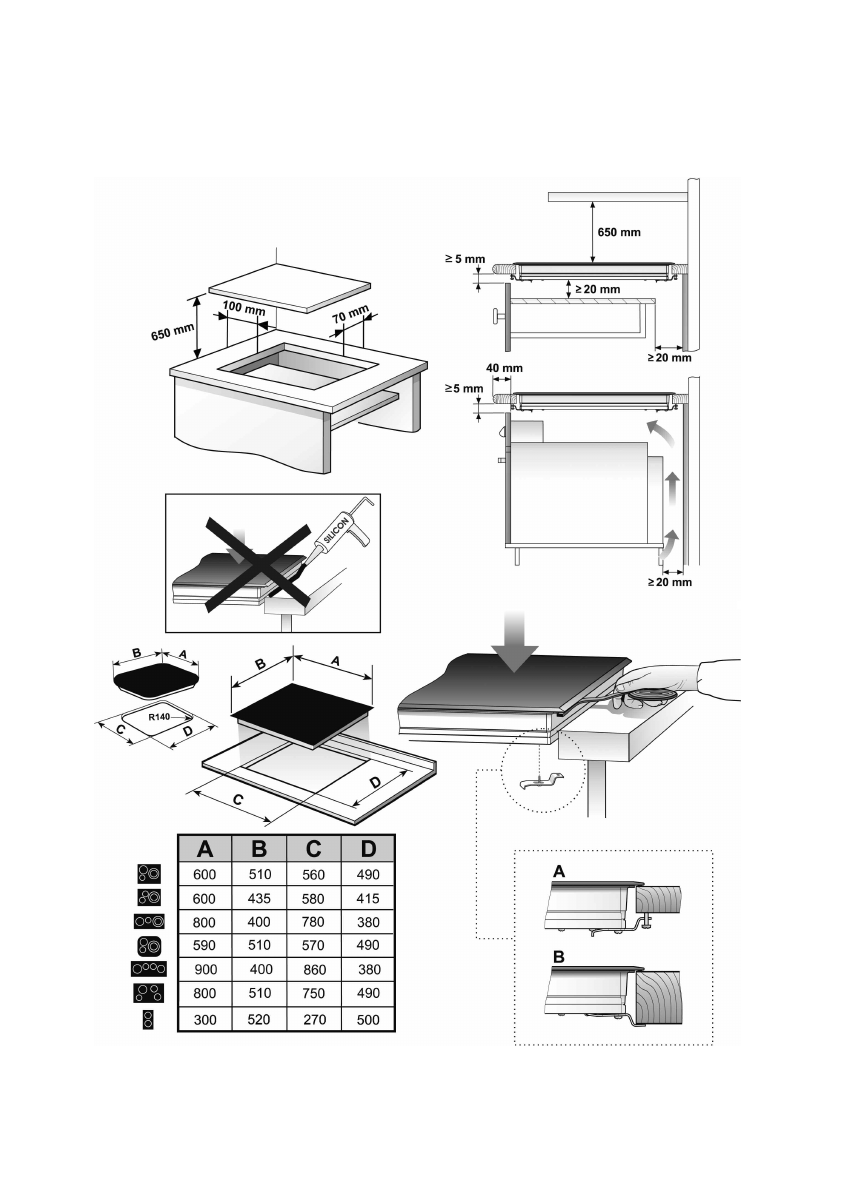 650 mm
100 mm
70 mm

650 mm
≥ 5 mm
≥ 20 mm
≥ 20 mm

40 mm
≥5 mm
≥ 20 mm

SILICON

B
A
R140
C
D

B
A
C
D

| A | B | C | D |
|---|---|---|---|
| 600 | 510 | 560 | 490 |
| 600 | 435 | 580 | 415 |
| 800 | 400 | 780 | 380 |
| 590 | 510 | 570 | 490 |
| 900 | 400 | 860 | 380 |
| 800 | 510 | 750 | 490 |
| 300 | 520 | 270 | 500 |

A
B