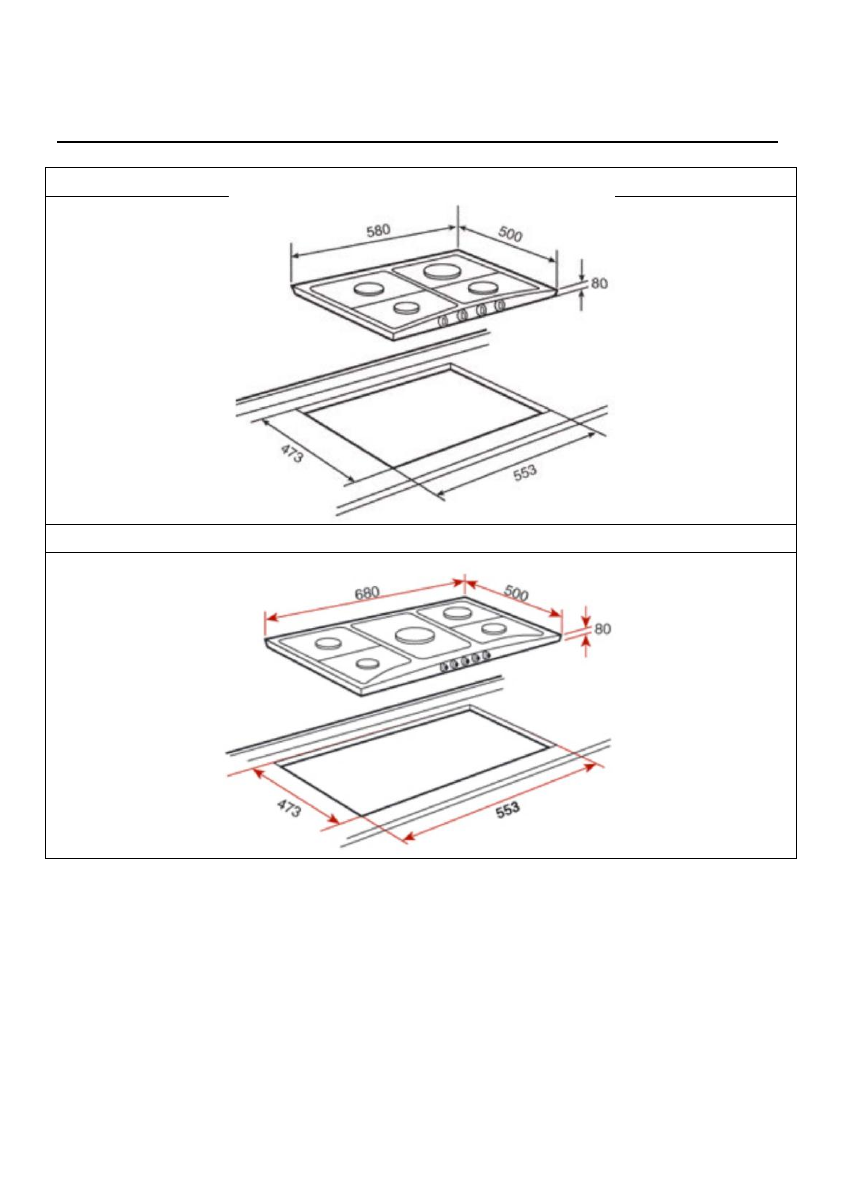 580

500

80

473

553

680

500

80

473

553