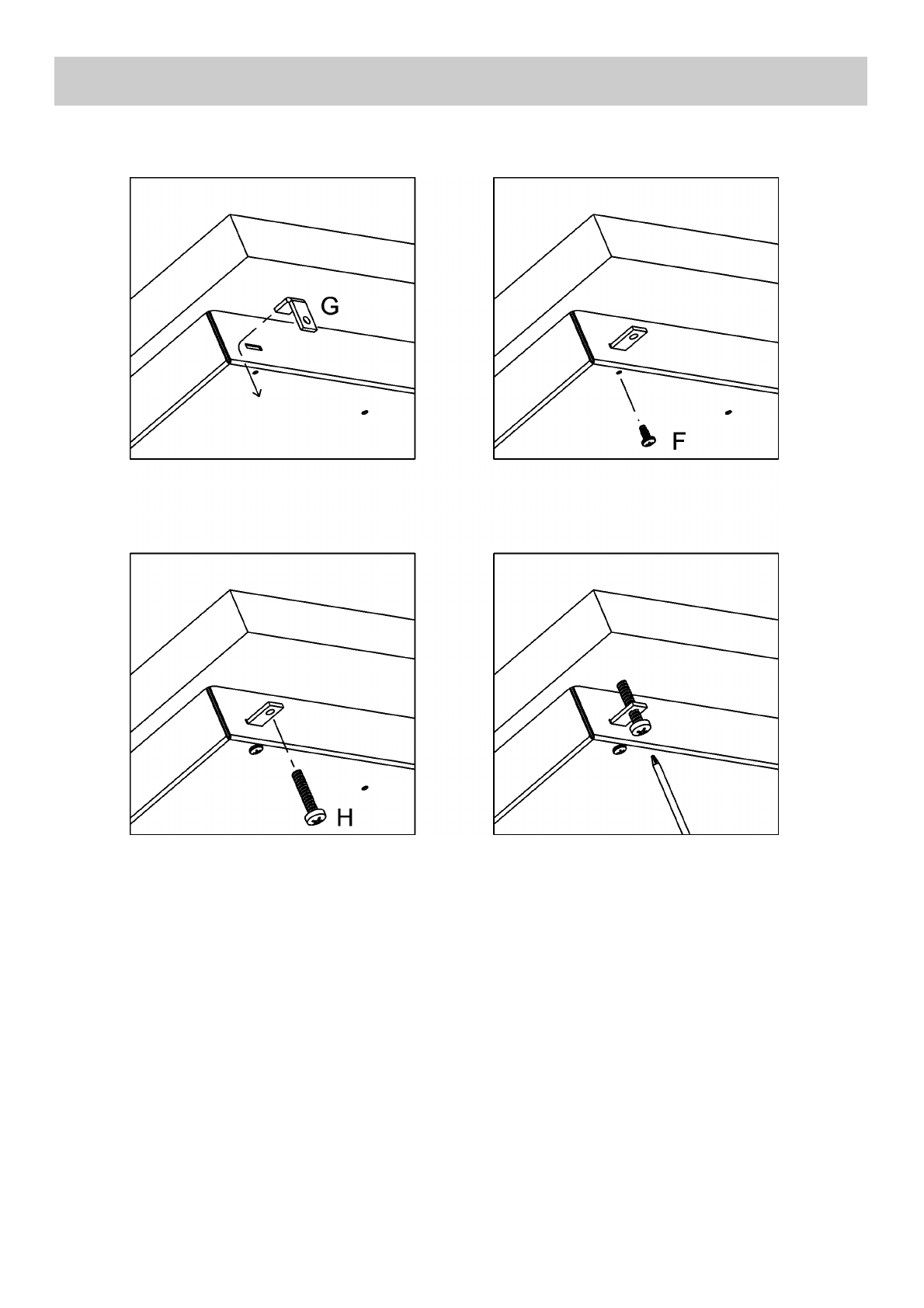 G

F

H