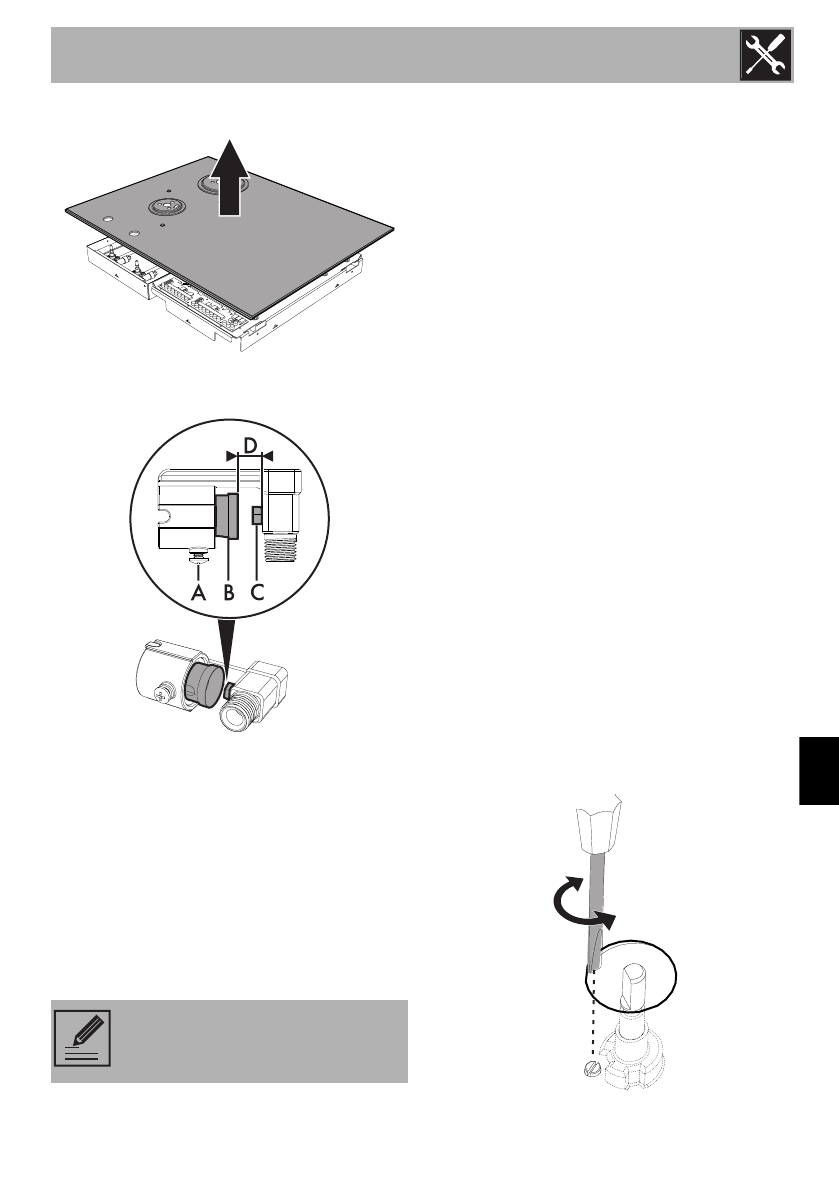 D

A B C