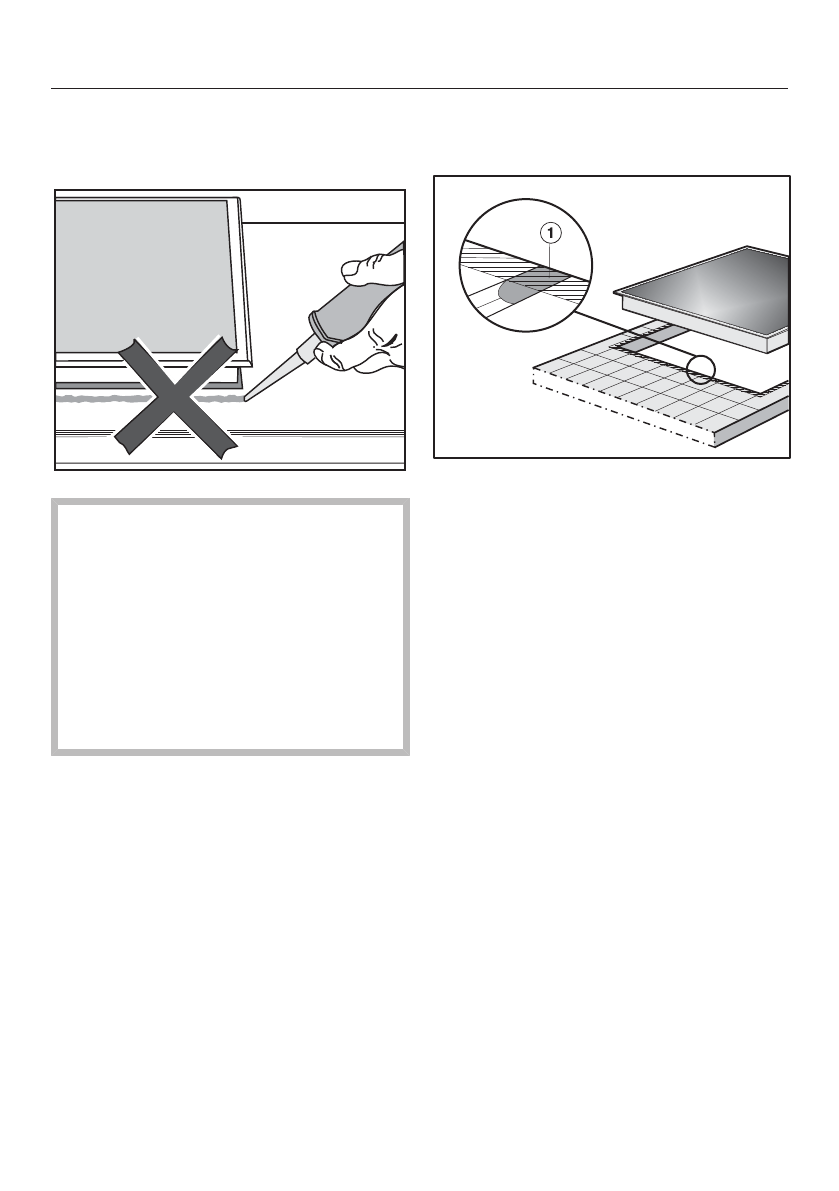 1