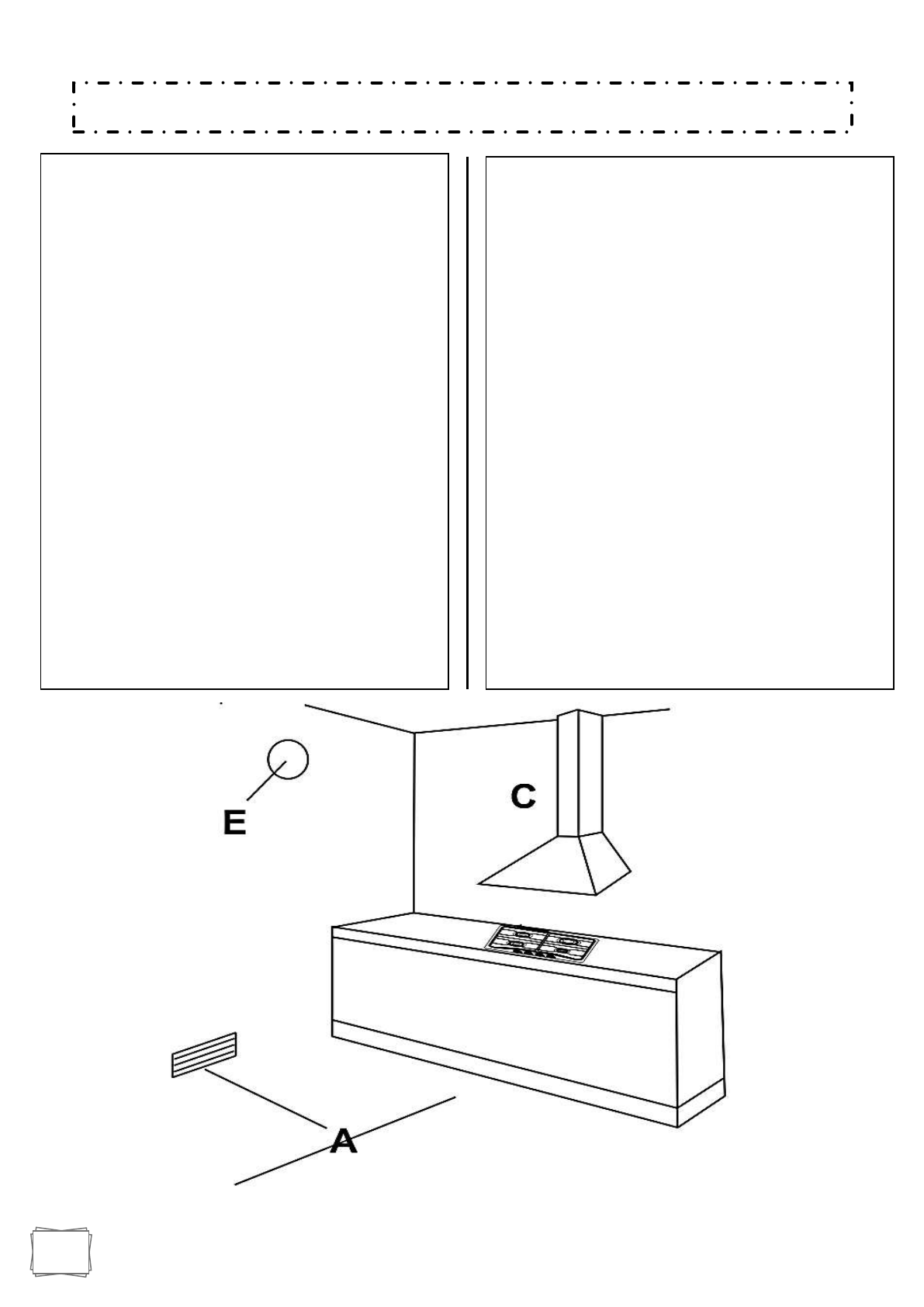 E

C

A