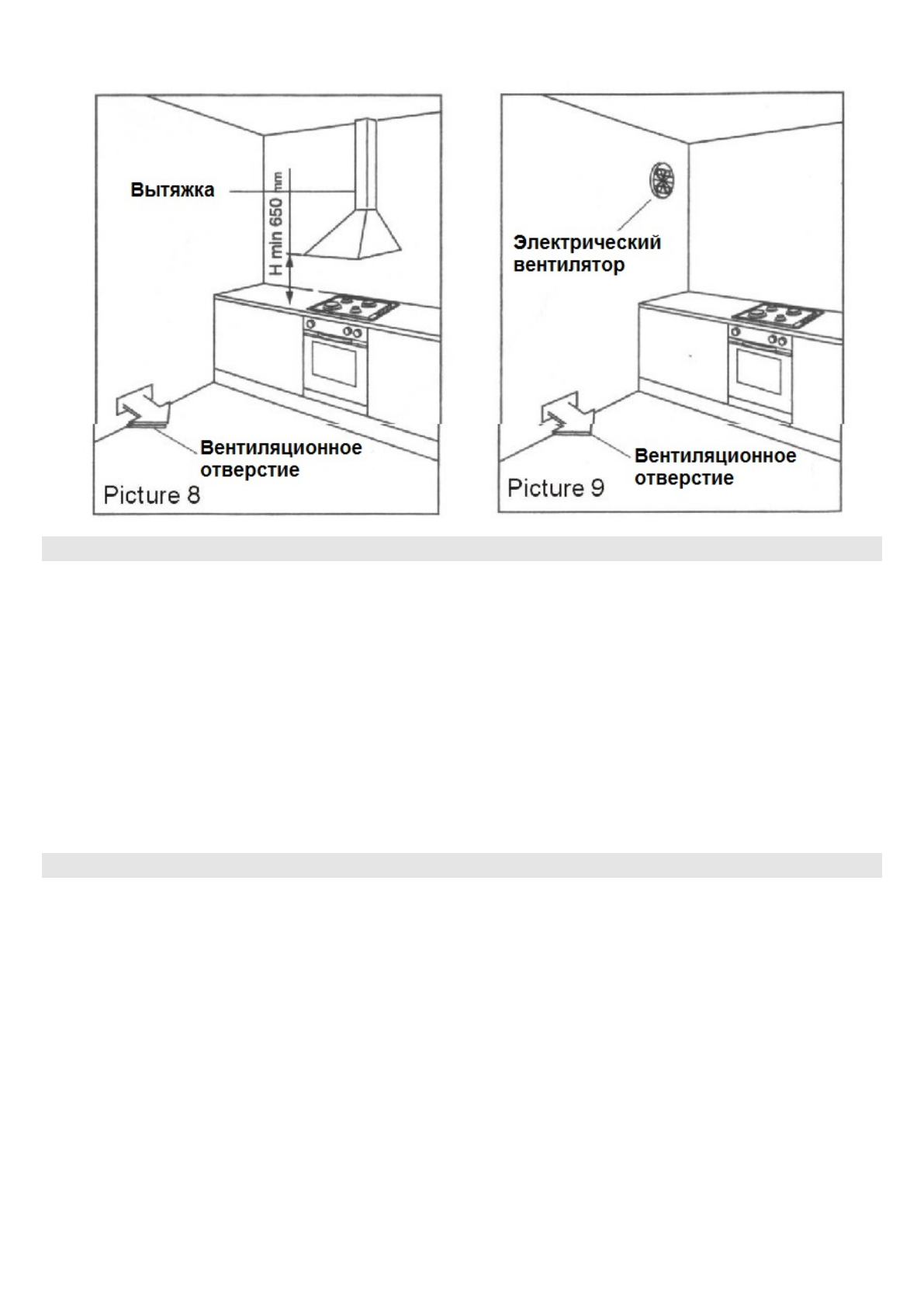 Вытяжка

H min 650 mm

Вентиляционное отверстие

Picture 8

Электрический вентилятор

Вентиляционное отверстие

Picture 9