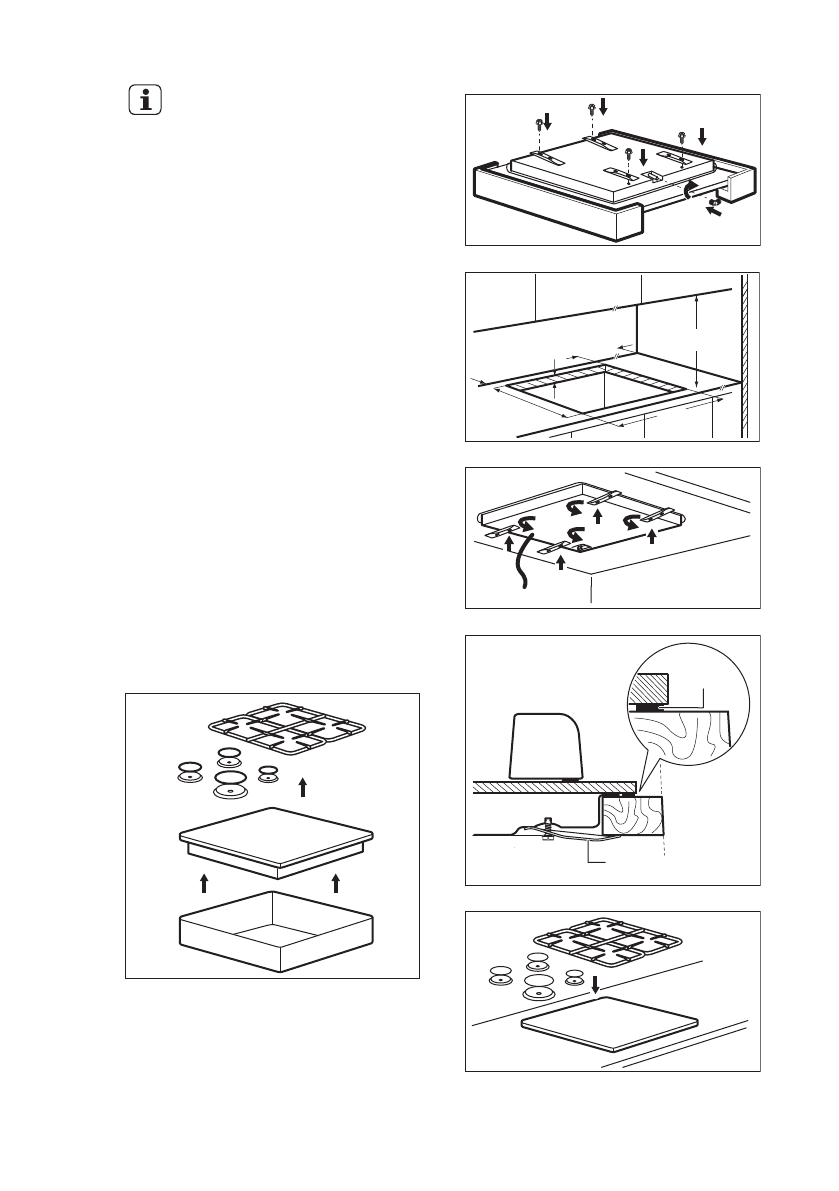 i