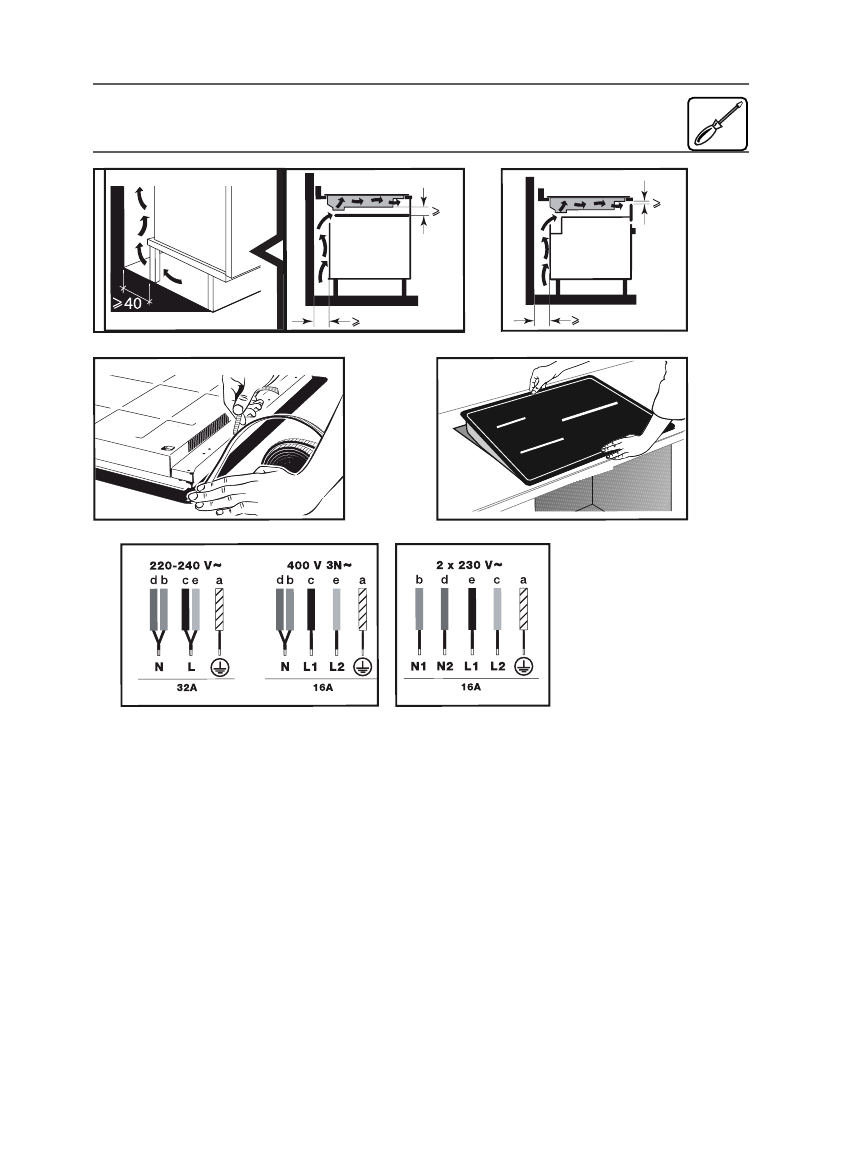 $\geqslant 40$

$\geqslant$

$\geqslant$

$\geqslant$

$\geqslant$

220-240 V~
d b c e a
N L
32A

400 V 3N~
d b c e a
N L1 L2
16A

2 x 230 V~
b d e c a
N1 N2 L1 L2
16A