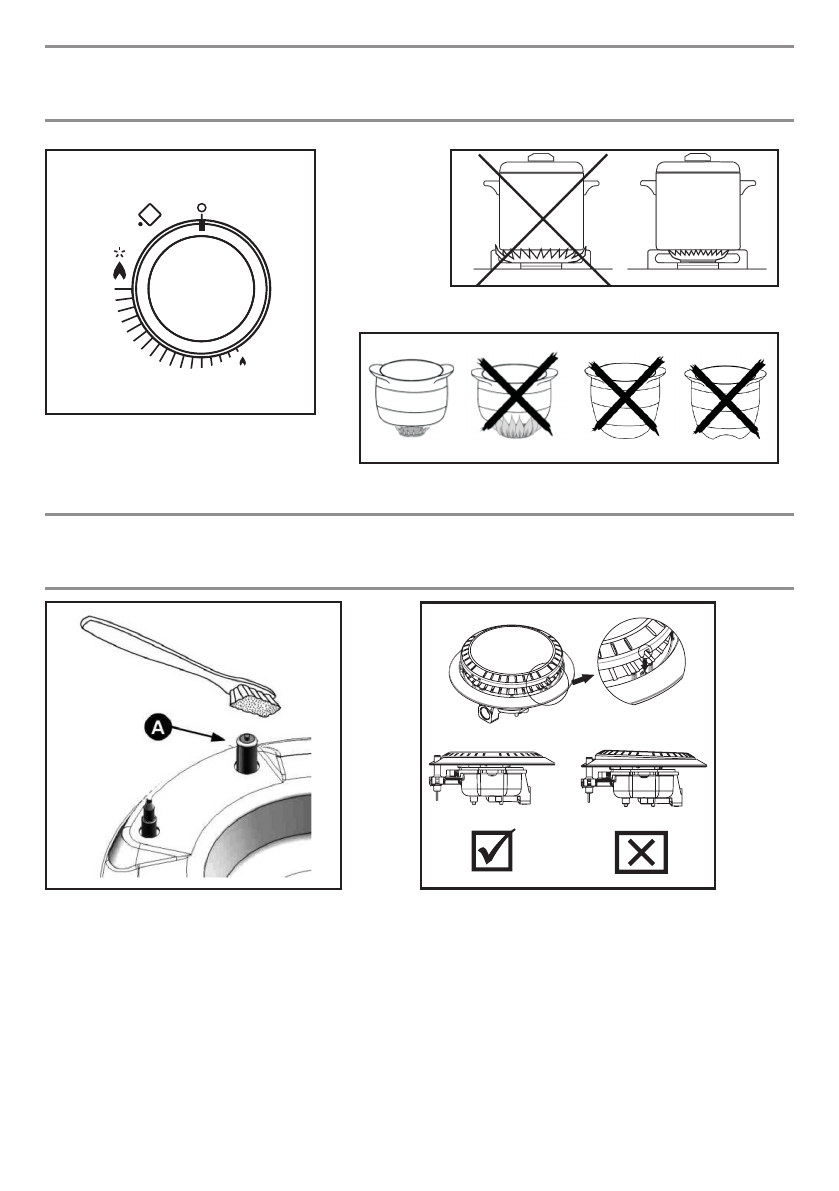 A