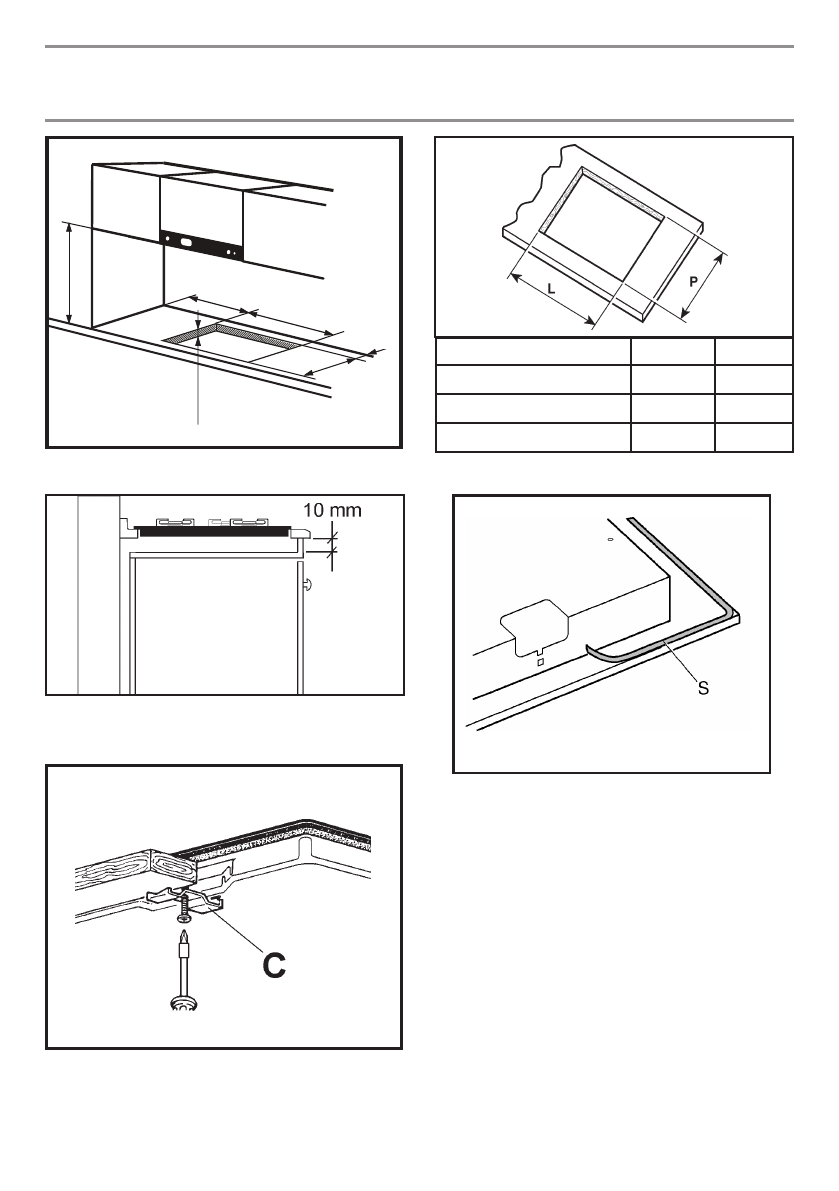 L

P

10 mm

S

C