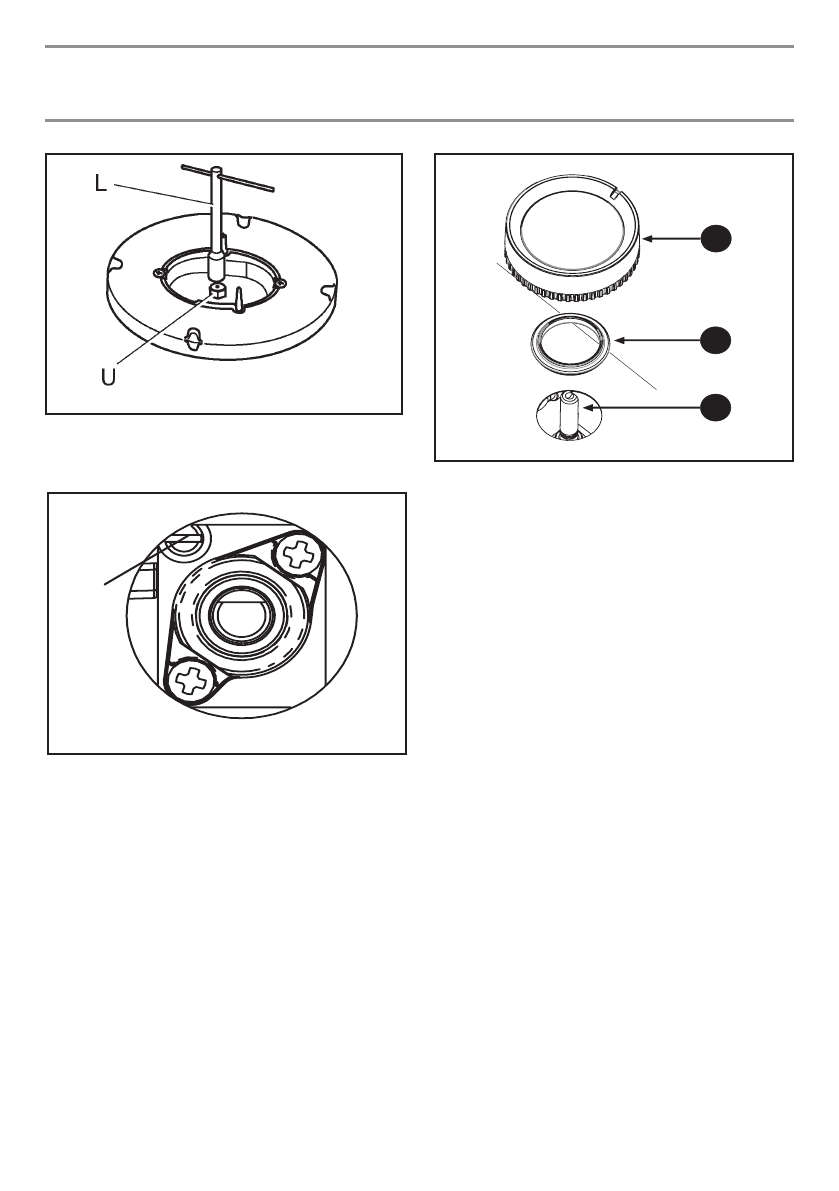 L

U