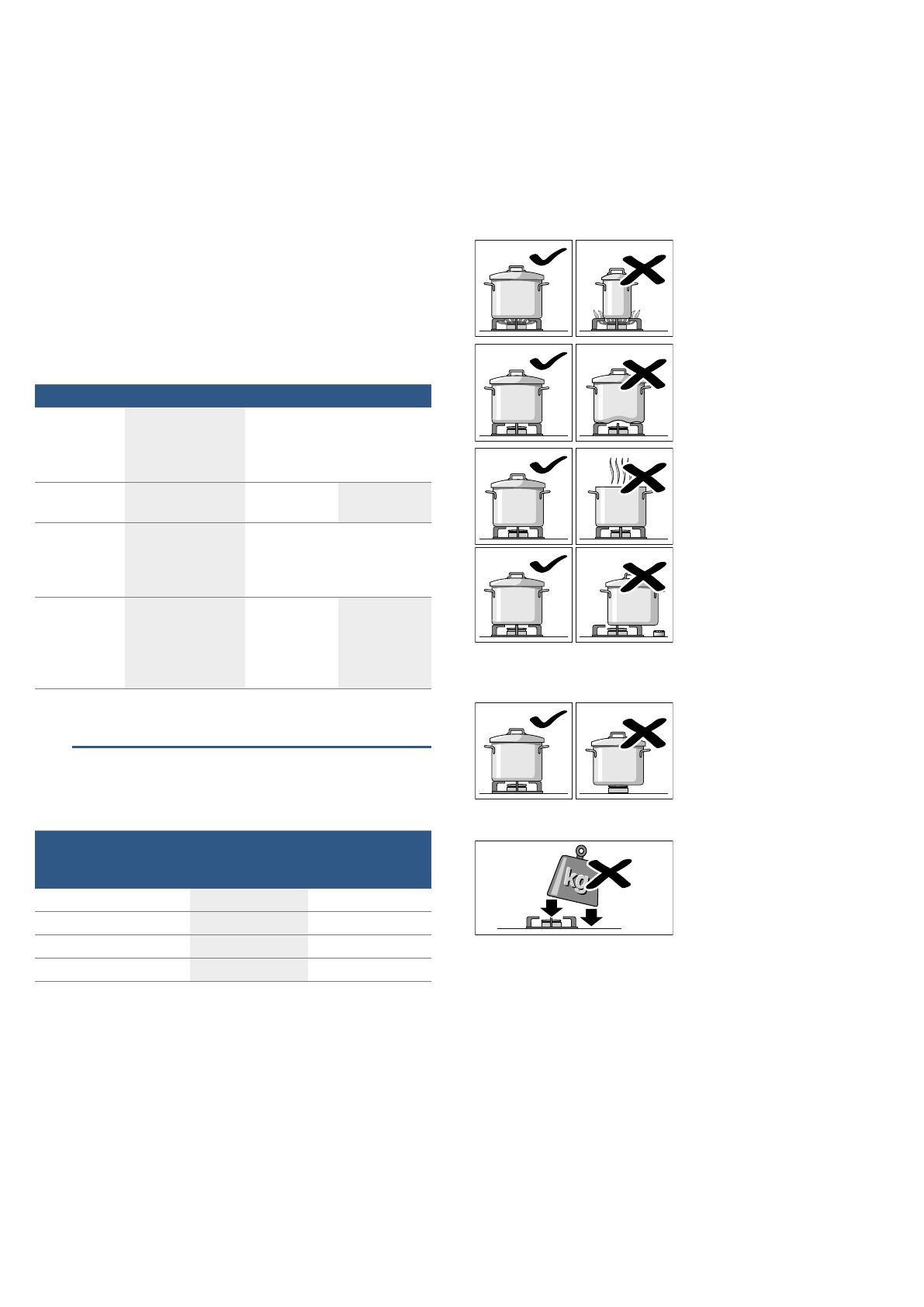 kg