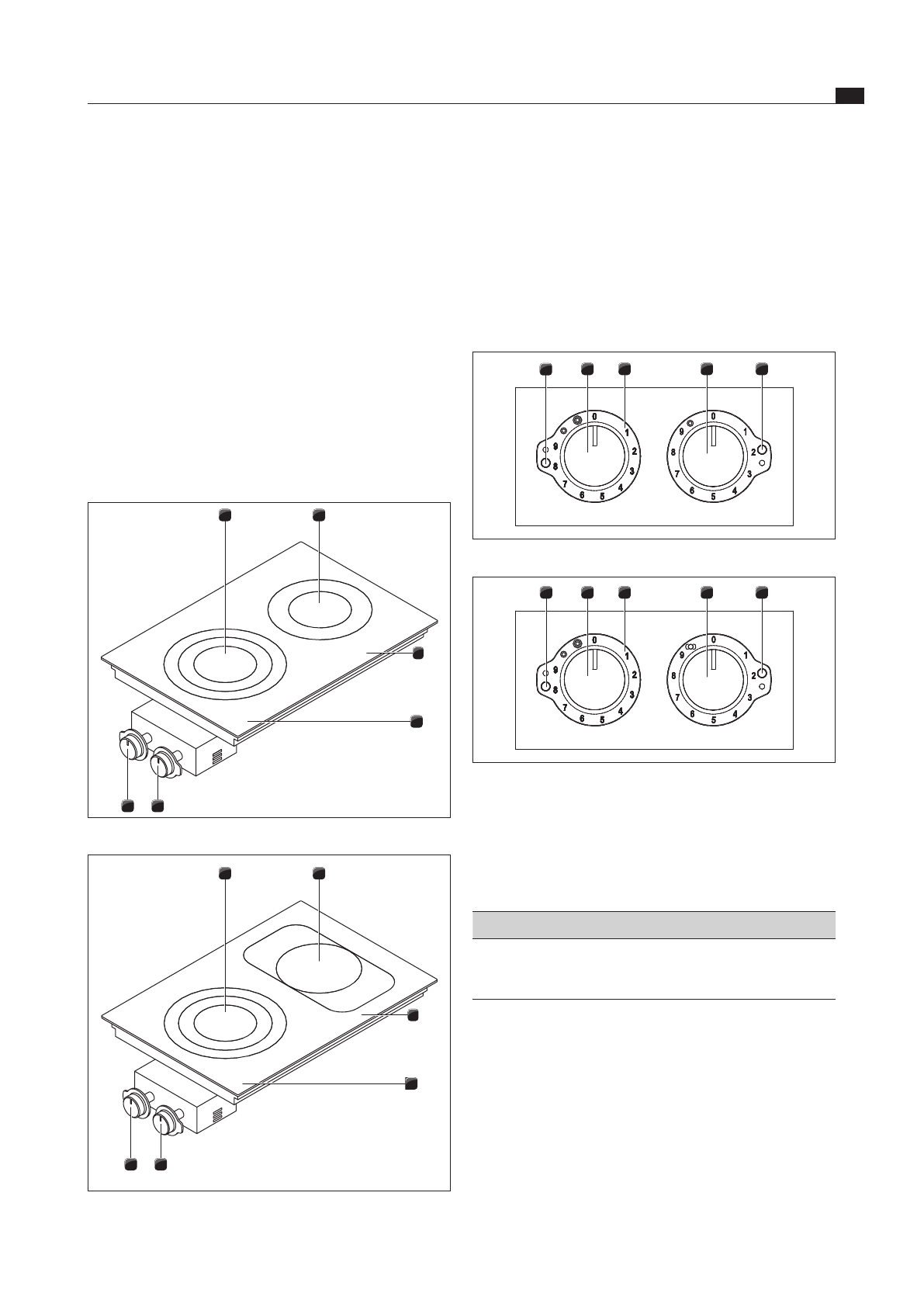 0
1
2
3
4
5
6
7
8
9

0
1
2
3
4
5
6
7
8
9

0
1
2
3
4
5
6
7
8
9

0
1
2
3
4
5
6
7
8
9